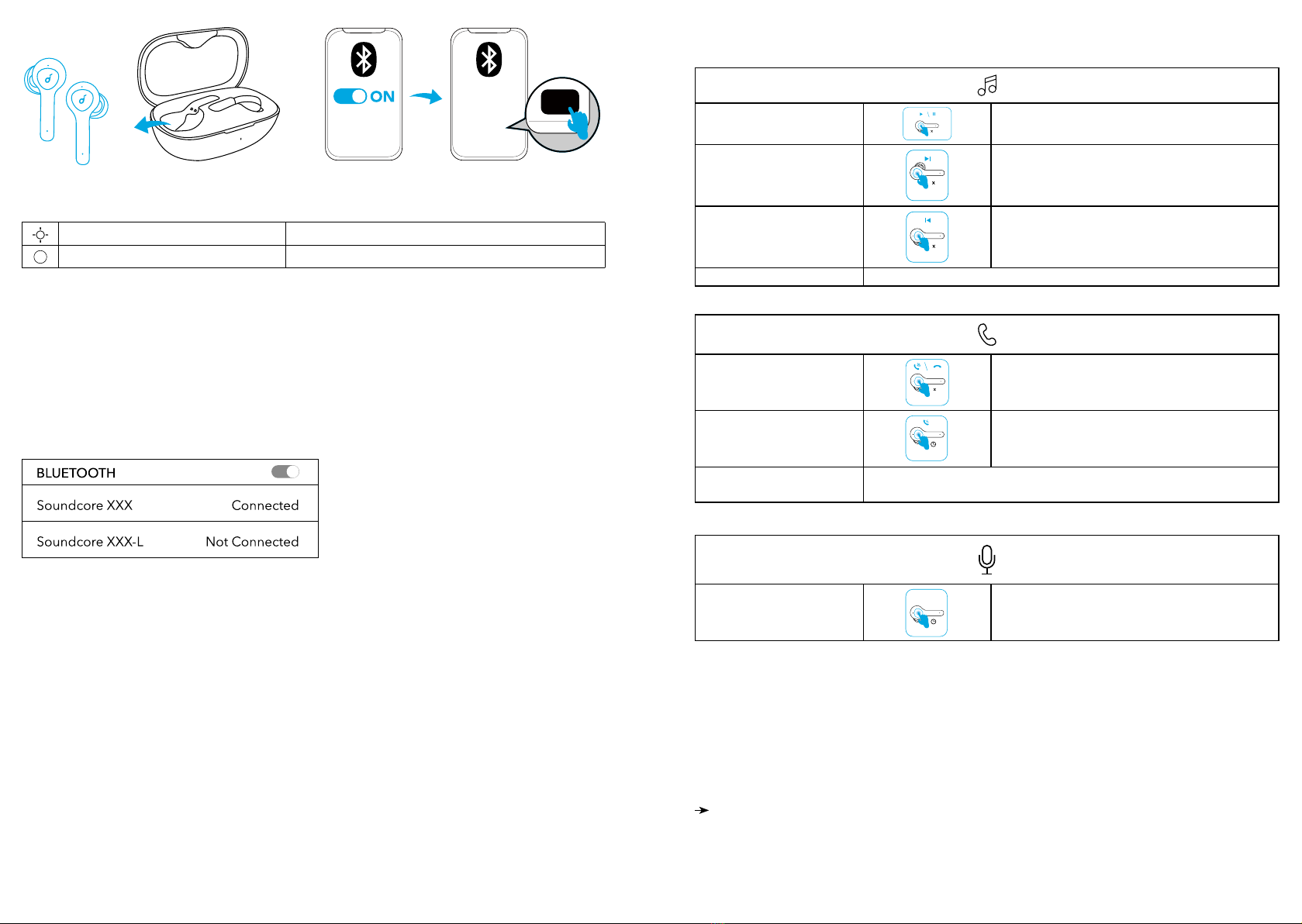 ON

BLUETOOTH

Soundcore XXX Connected

Soundcore XXX-L Not Connected