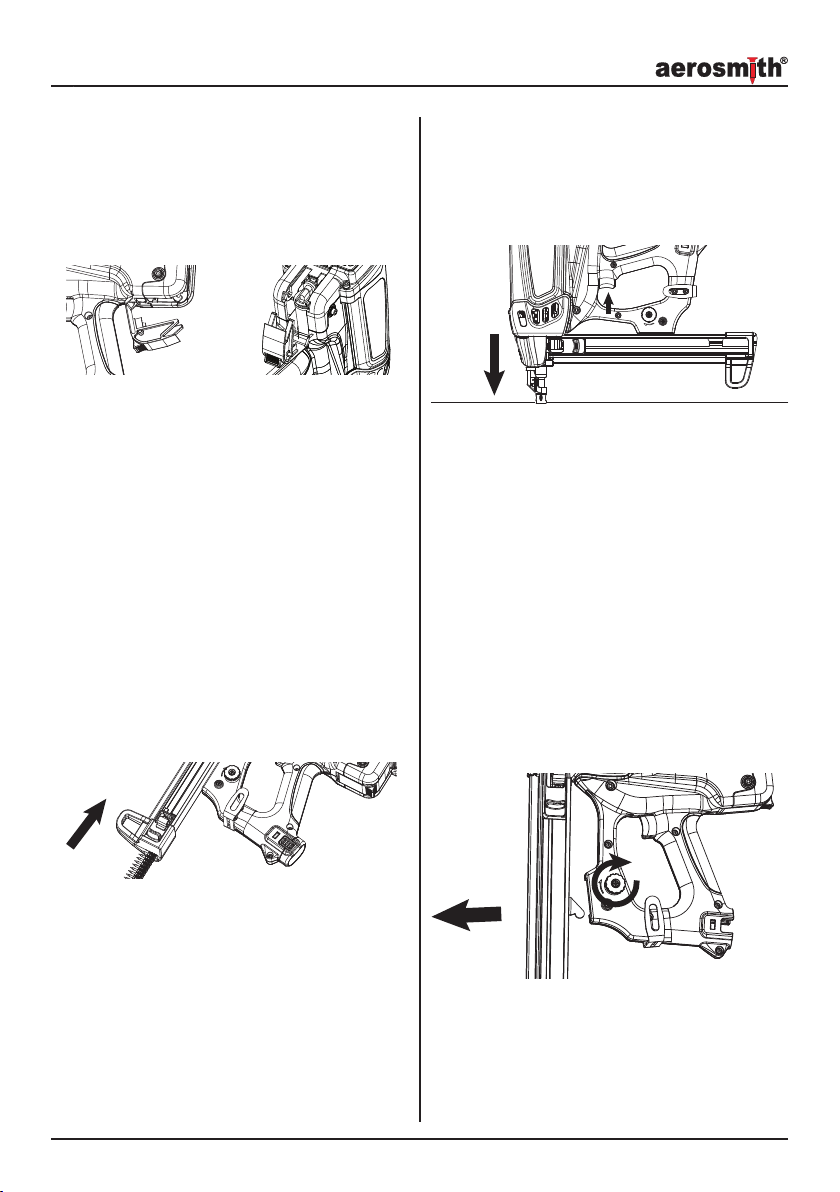 aerosmith®