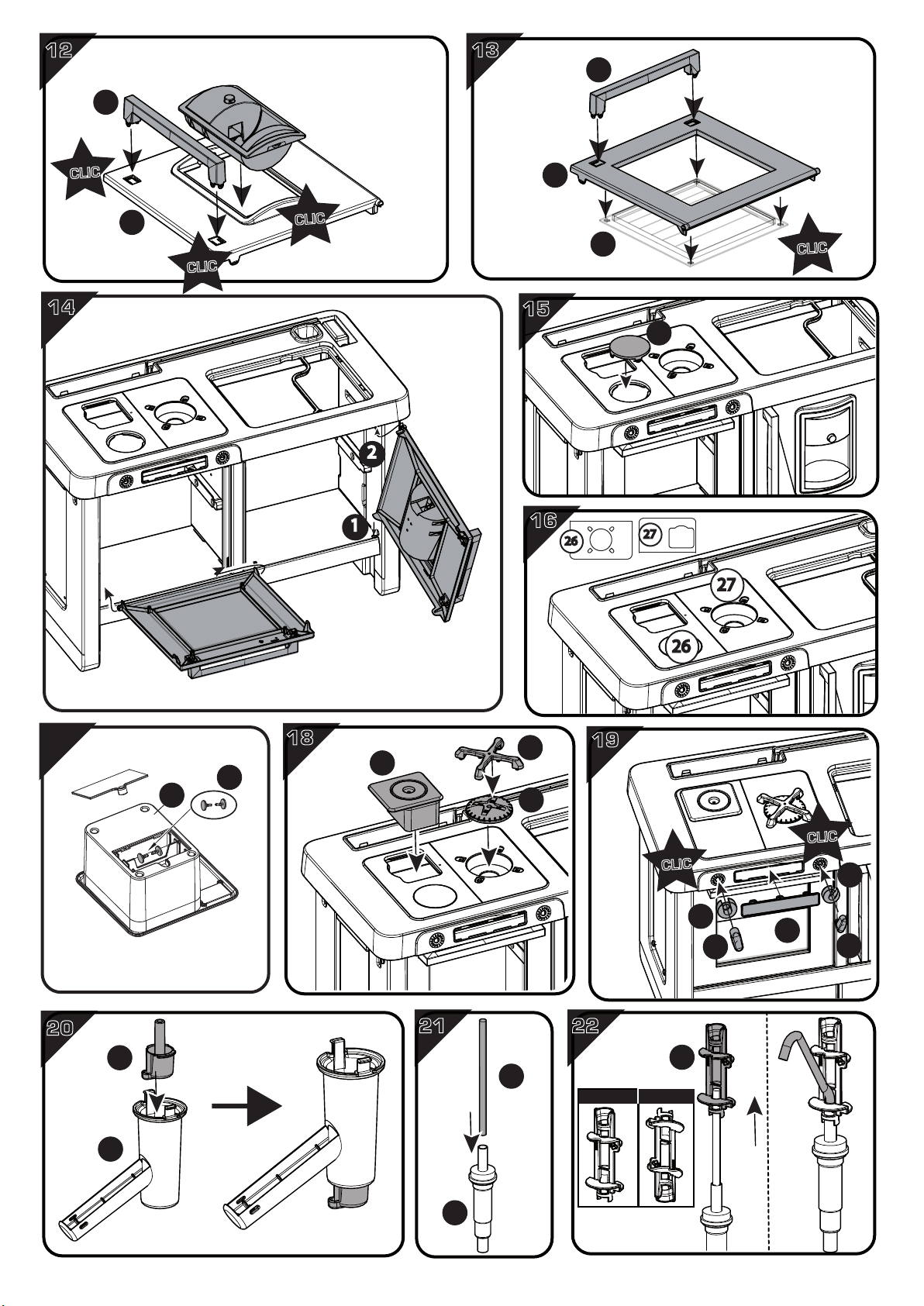 12

CLIC

CLIC

CLIC

13

CLIC

14

2

1

15

16

26

27

27

26

18

19

CLIC

CLIC

20

21

22