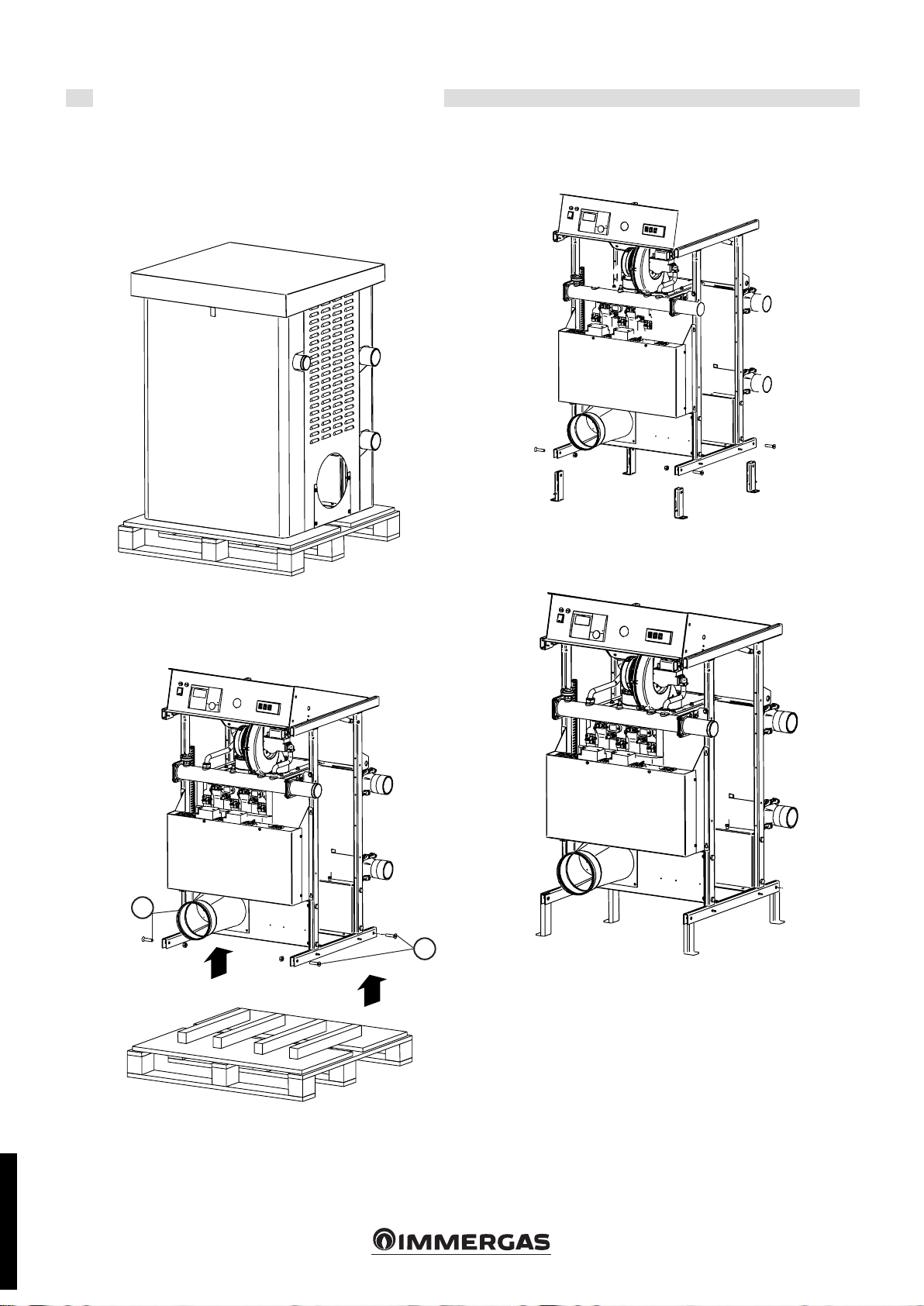 IMMERGAS