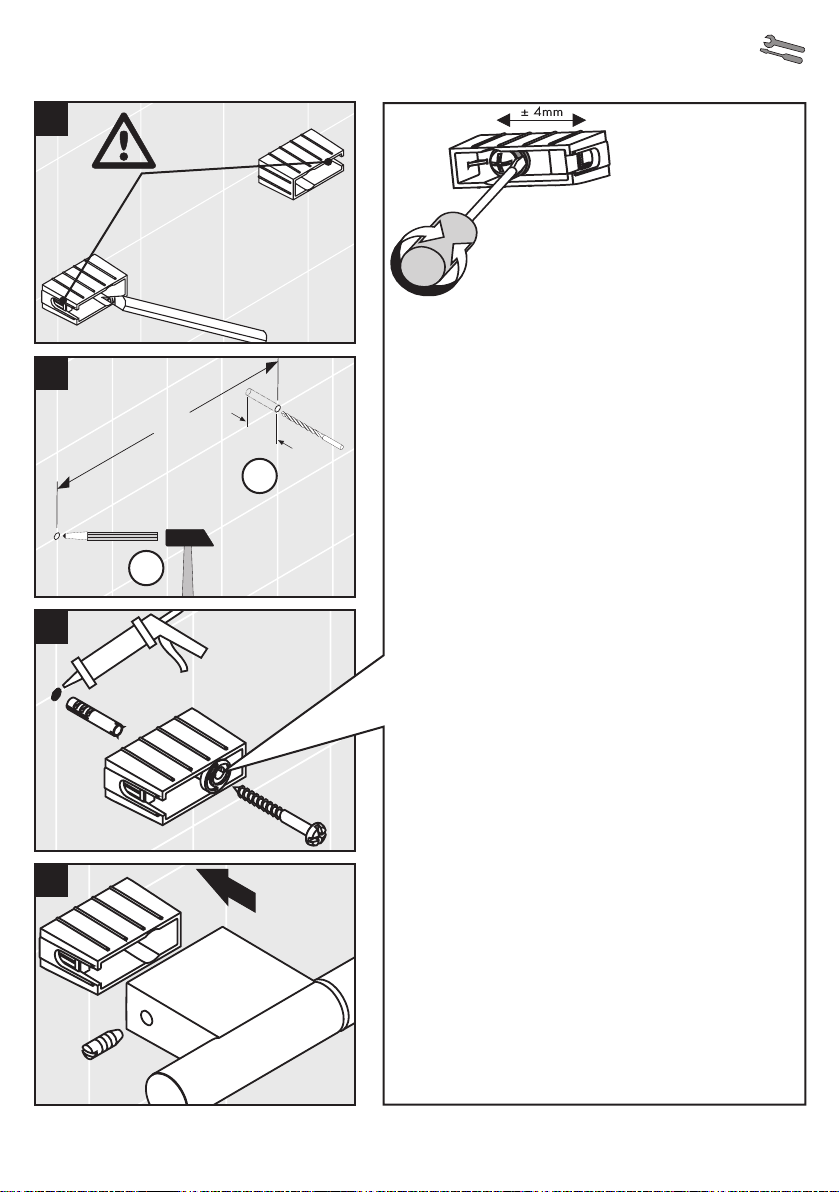 ± 4mm