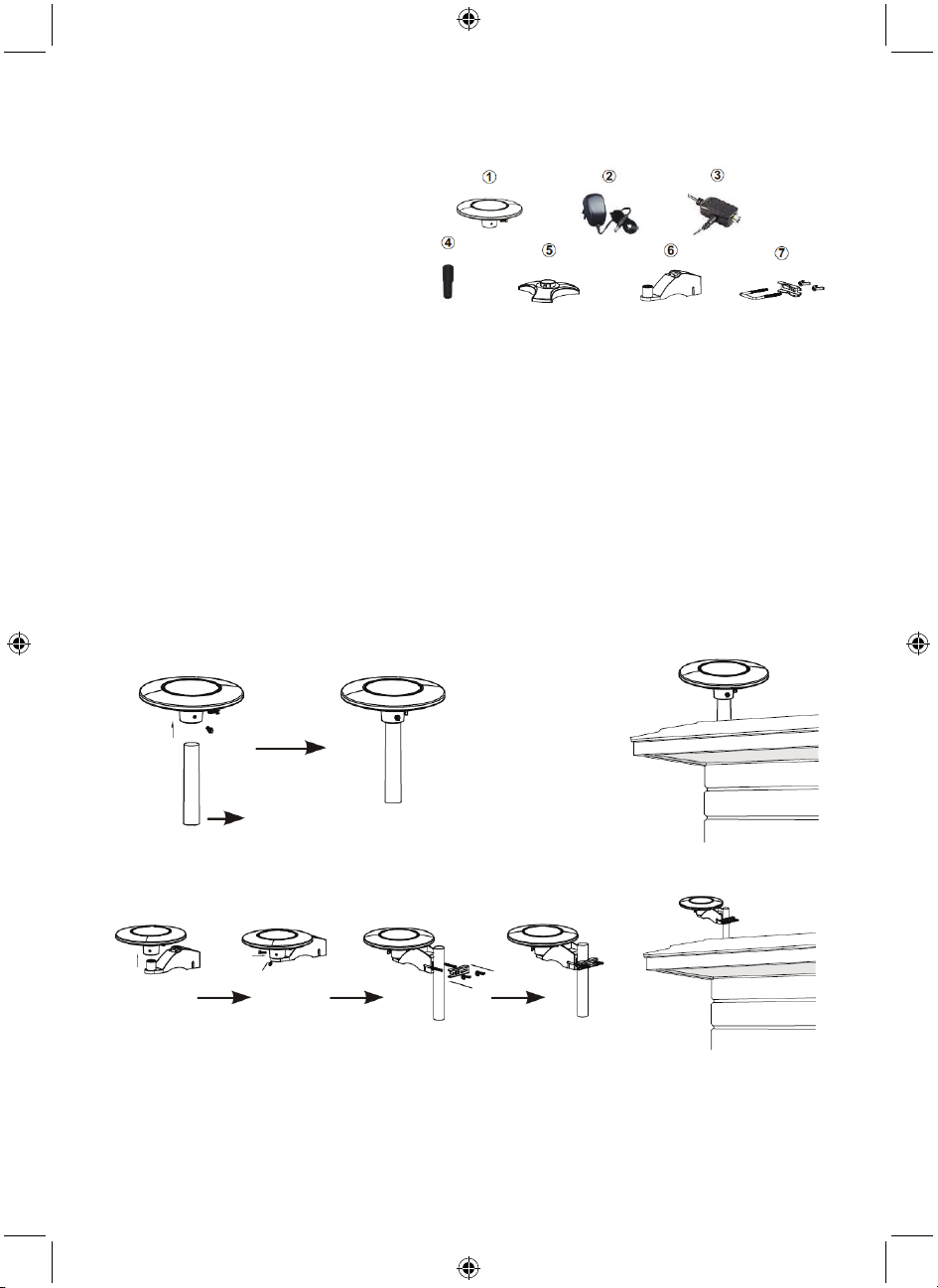 1 2 3
4 5 6 7