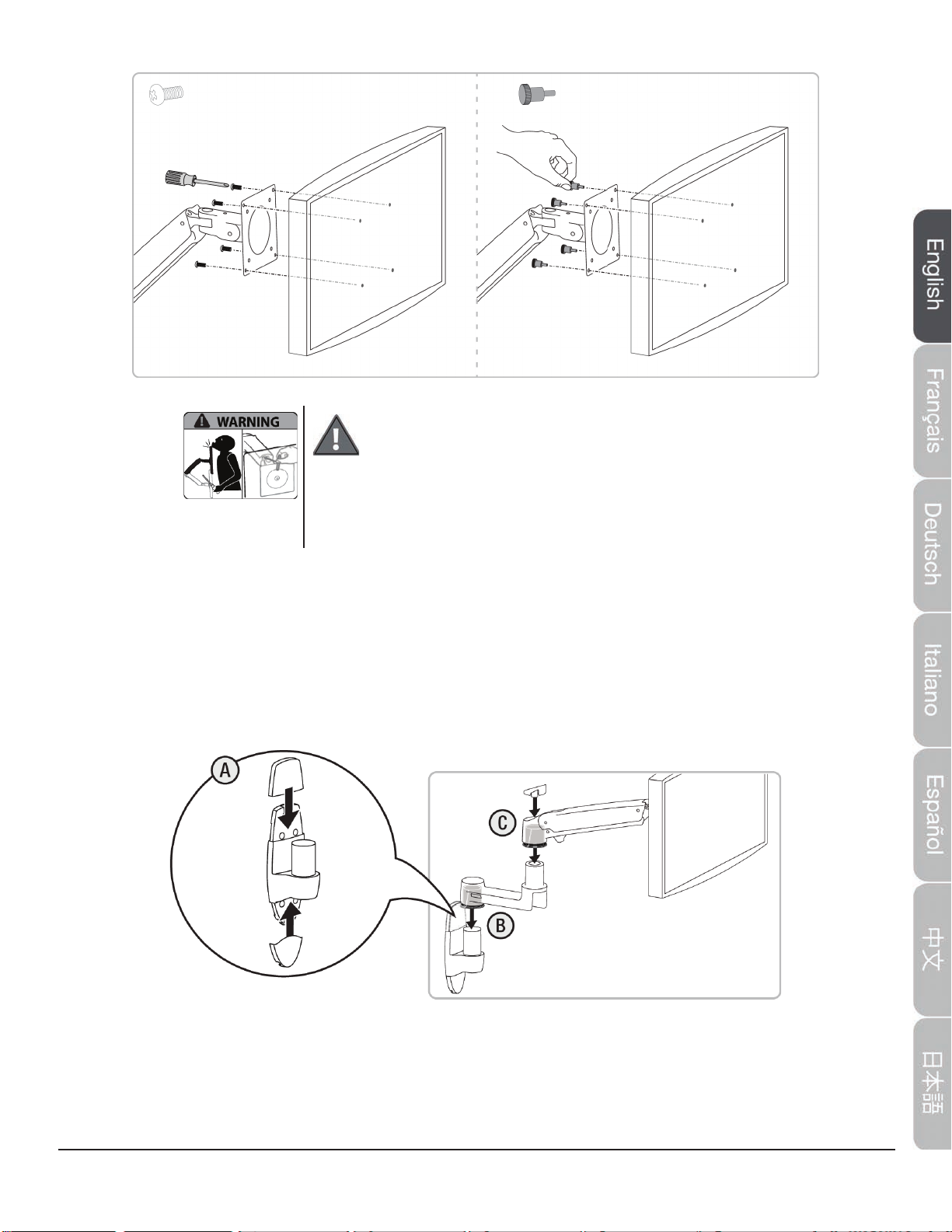 WARNING

A

C

B

English

Français

Deutsch

Italiano

Español

中文

日本語