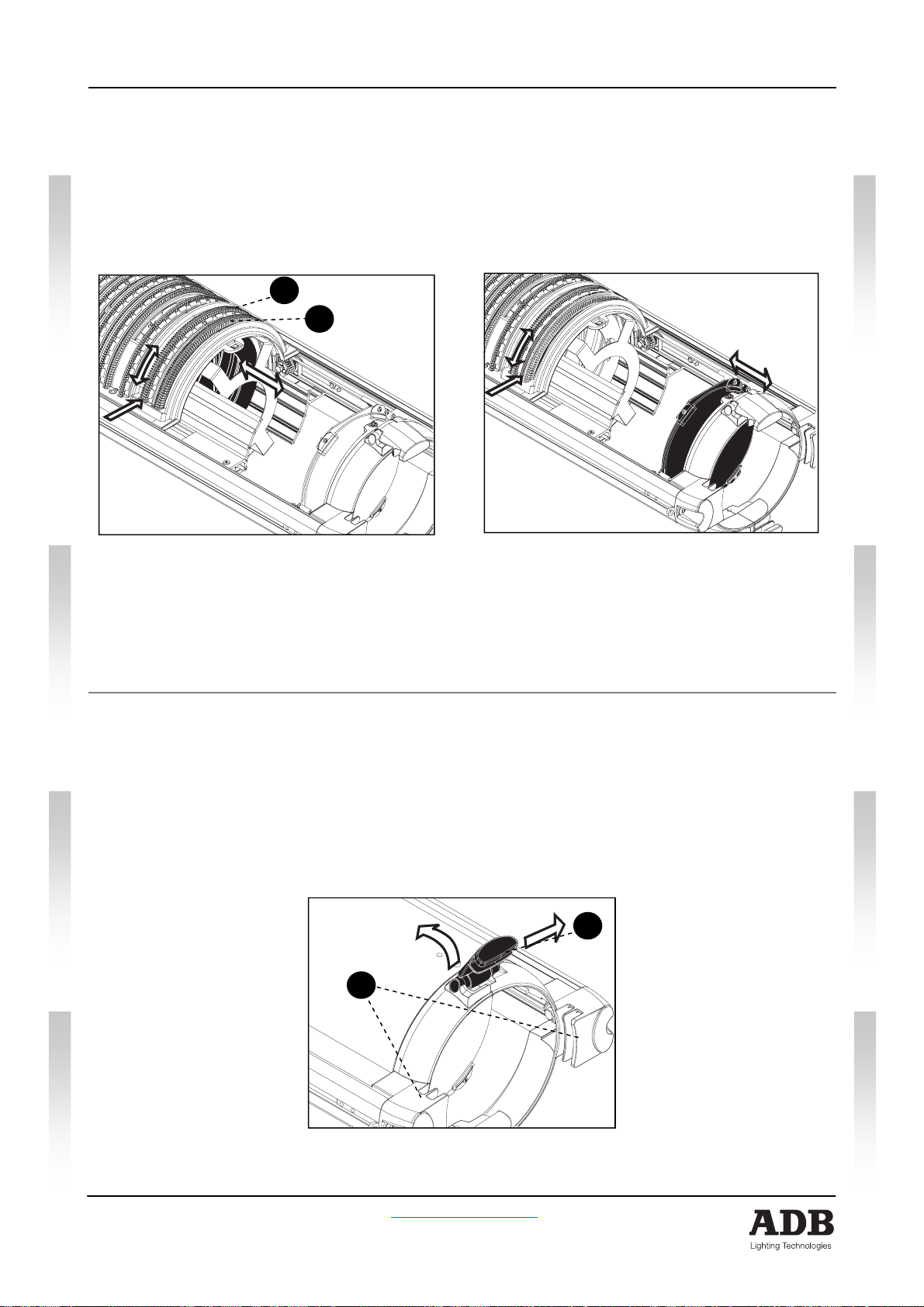 ADB

Lighting Technologies