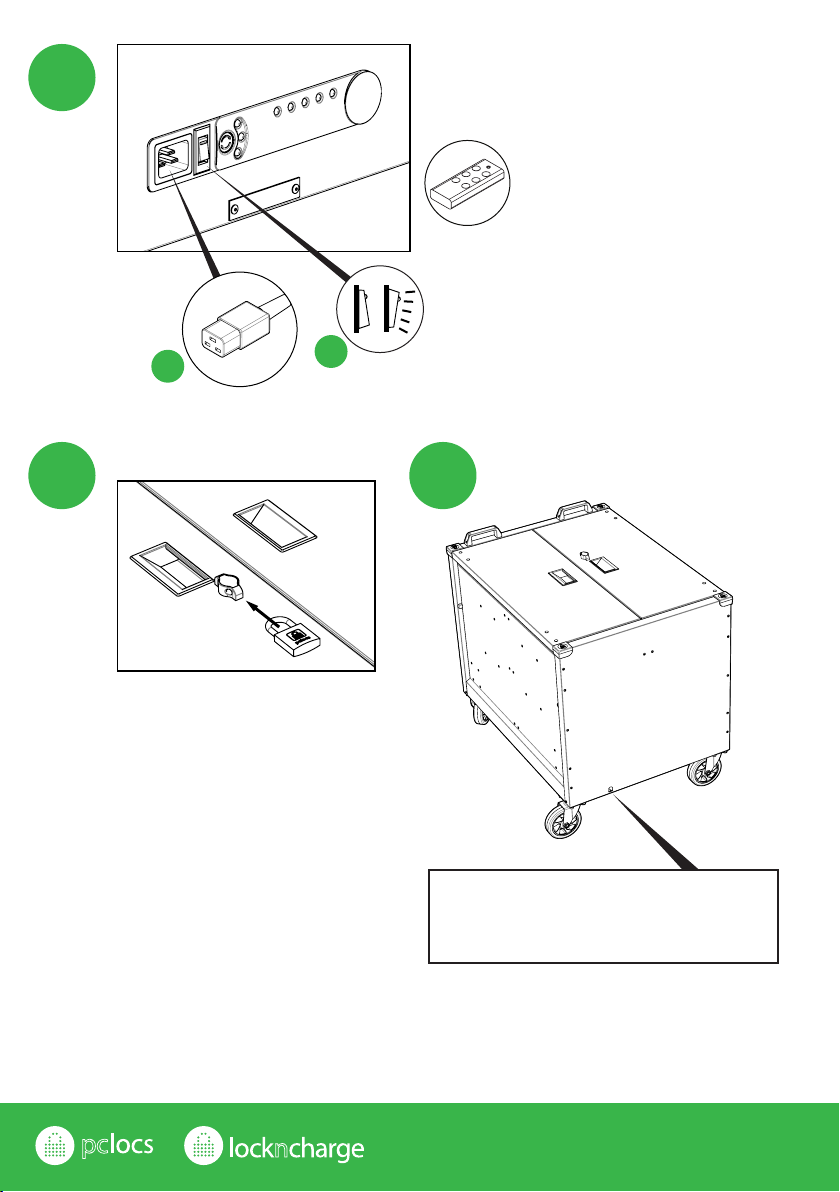 pclocs lockncharge