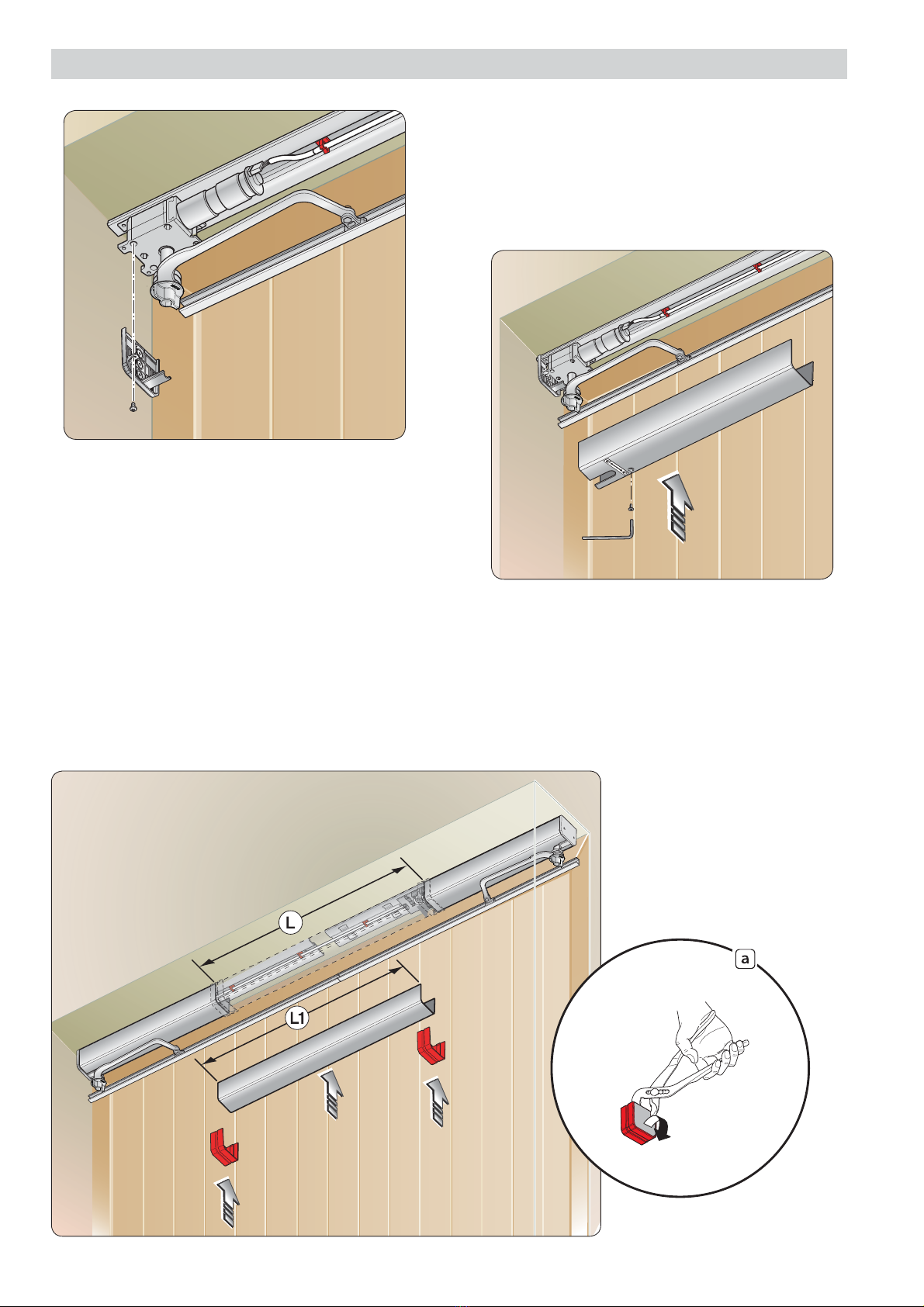 L

L1

a