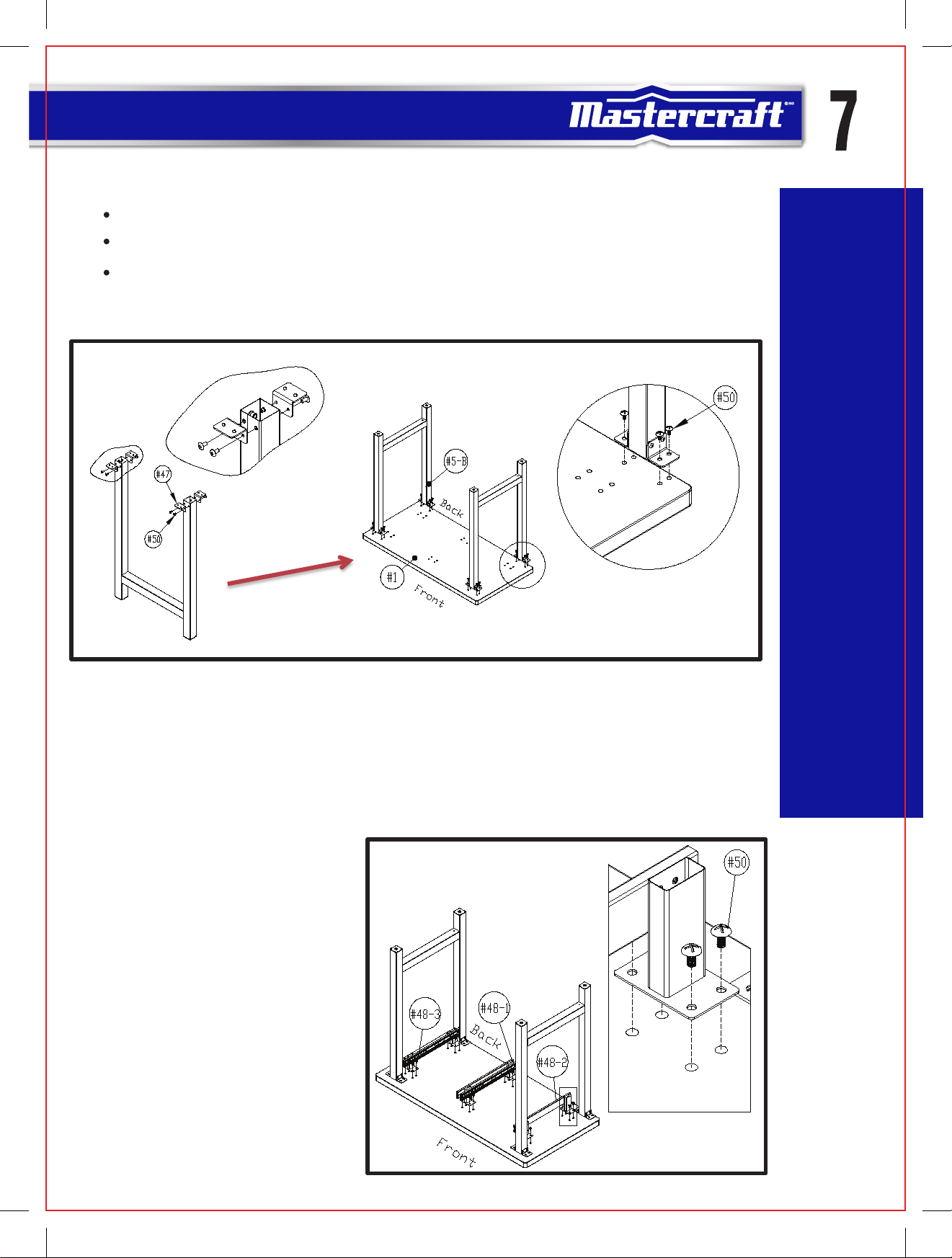 Mastercraft

7

#47

#50

#5-B

Back

#1

Front

#50

#50

#48-3

#48-1

Back

#48-2

Front