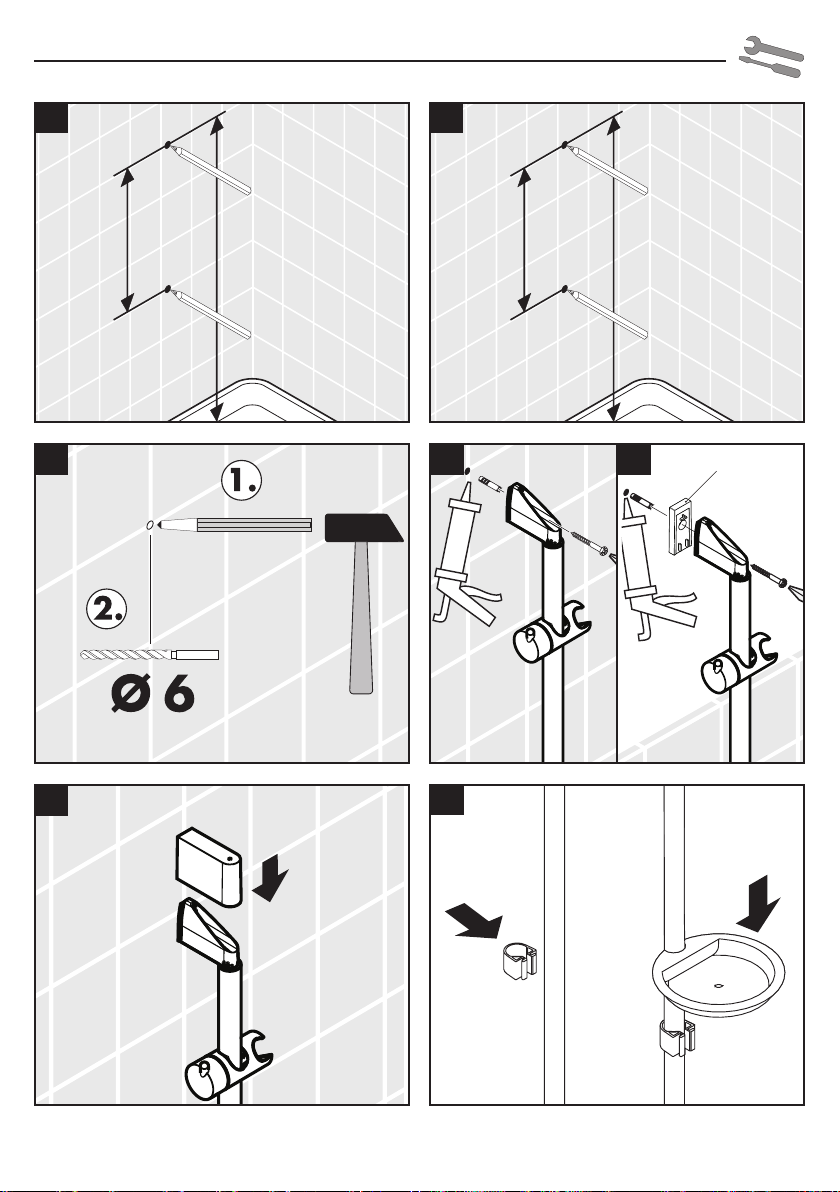 1.

2.

Ø 6