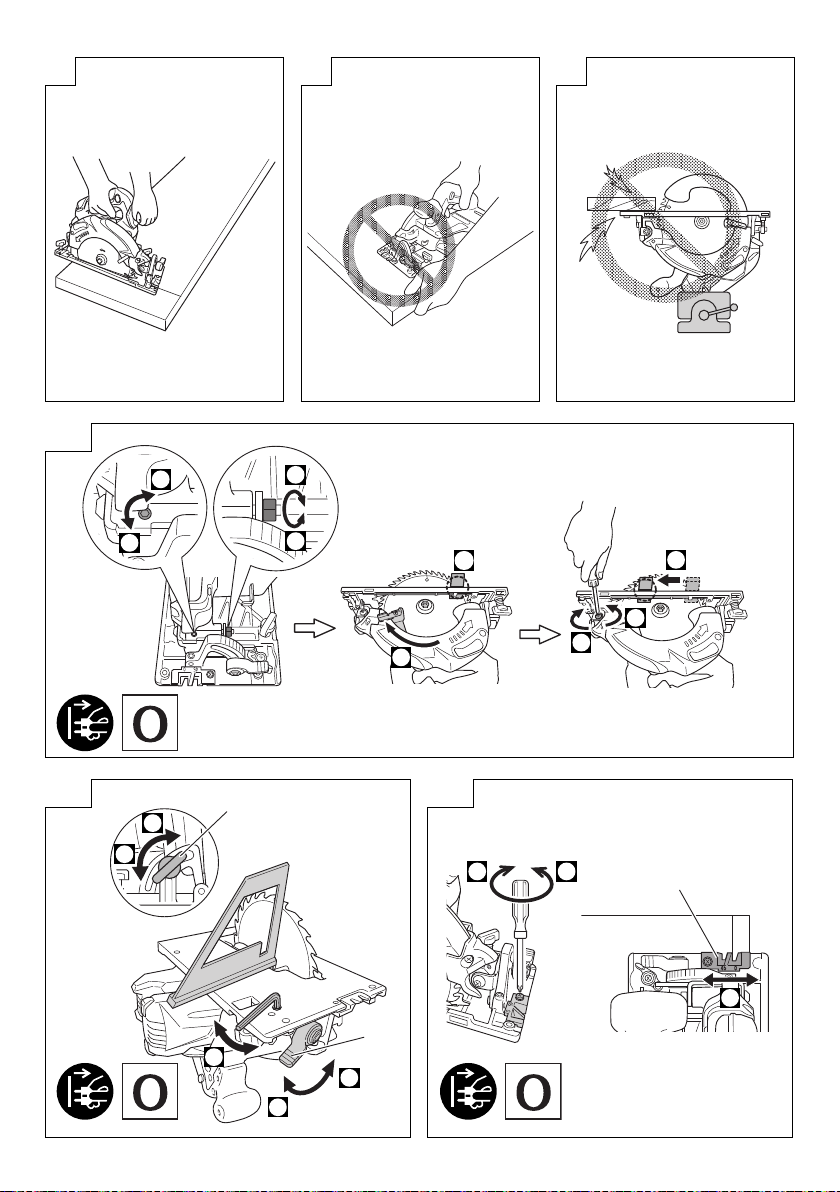 O

O

O