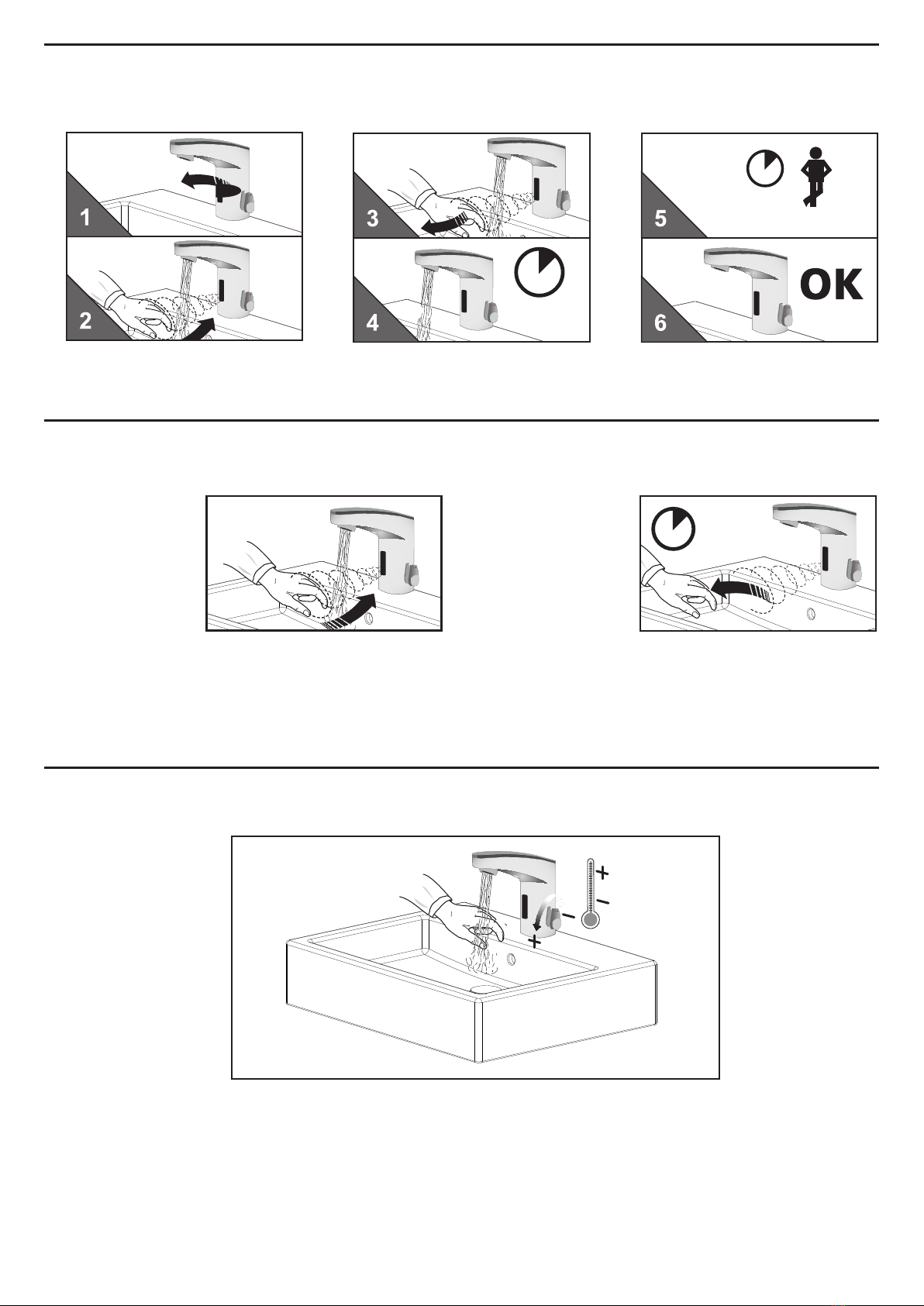 1

2

3

4

5

6

OK

+

−

−

+