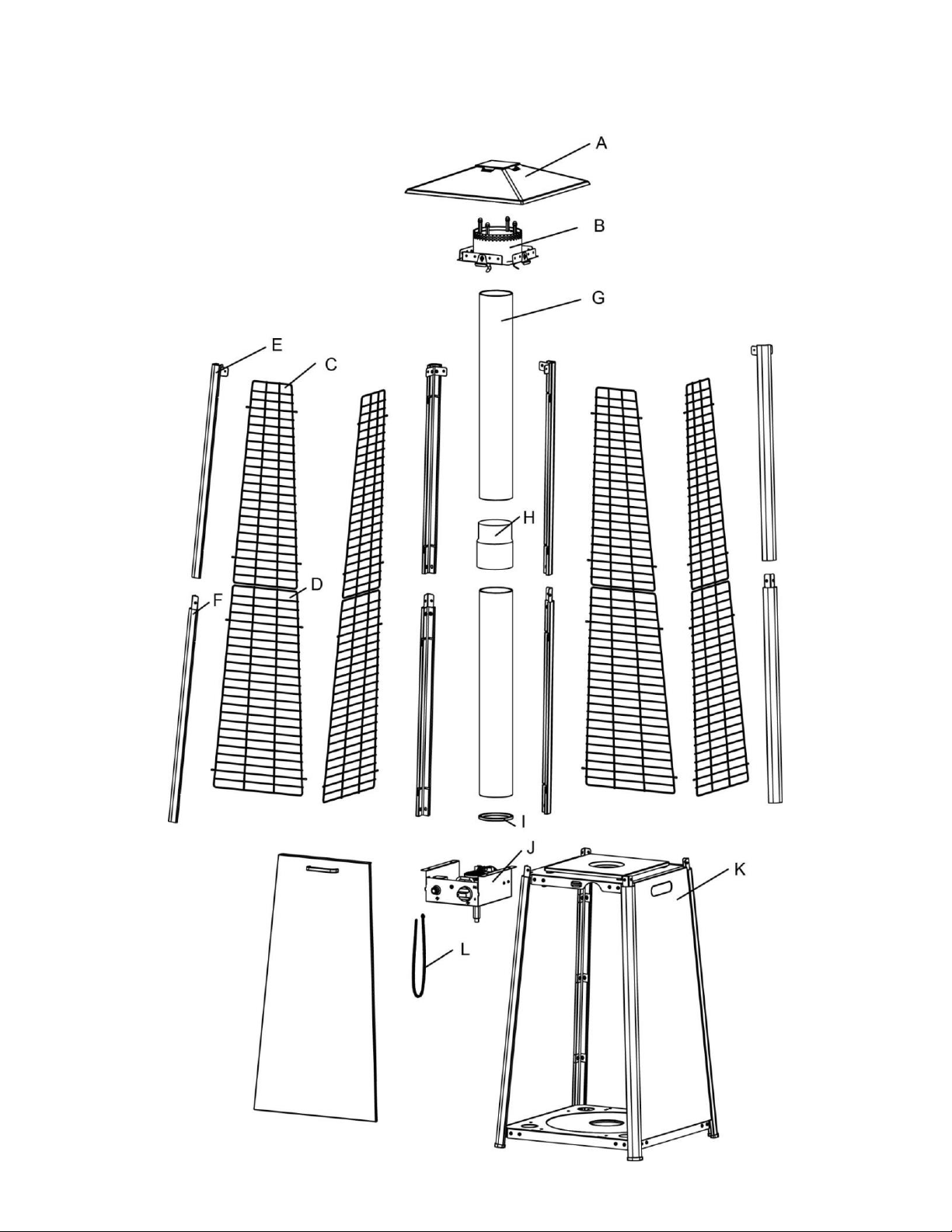 A
B
G
E
C
H
D
F
I
J
K
L