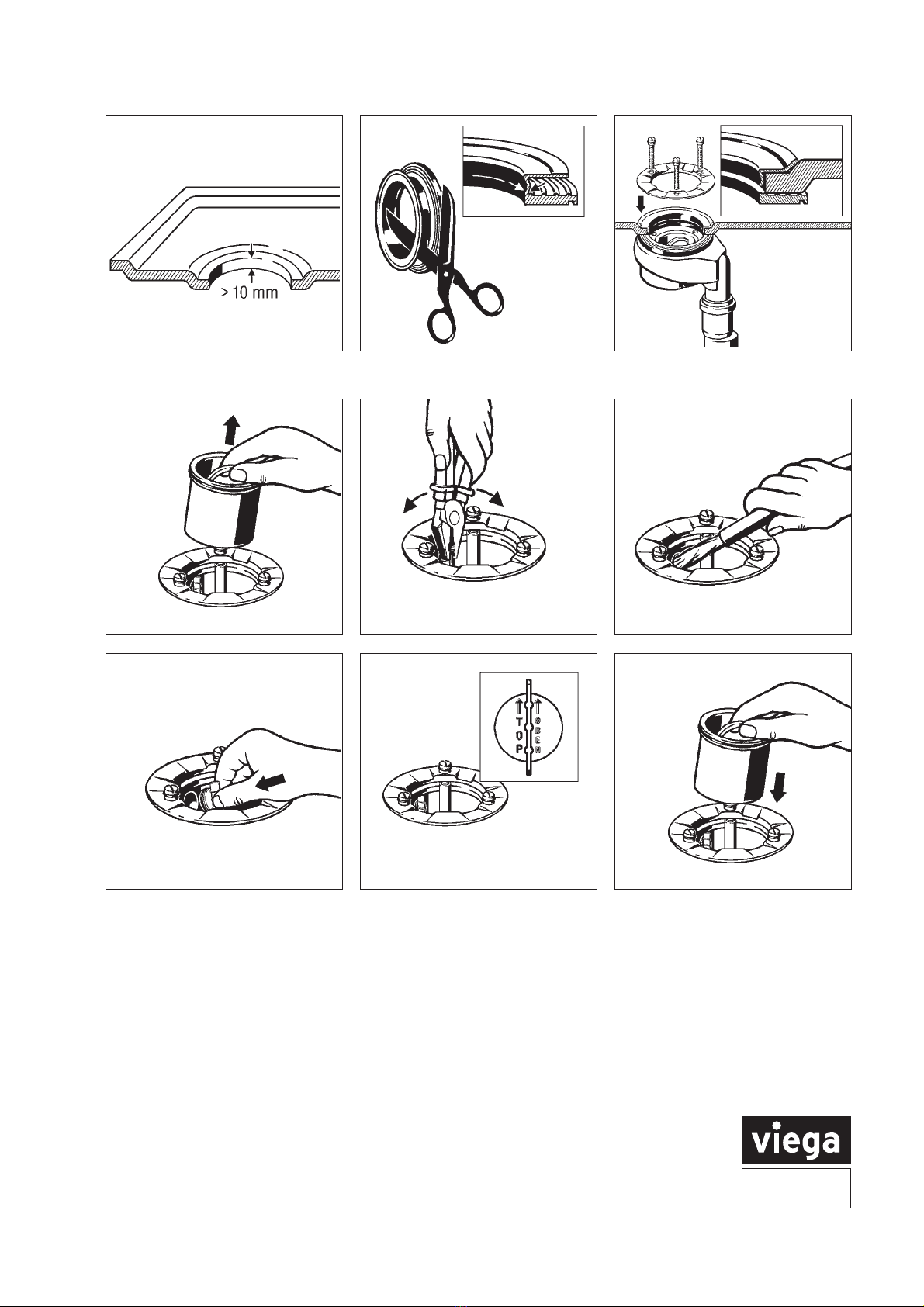 > 10 mm

TOP

OBEN

viega