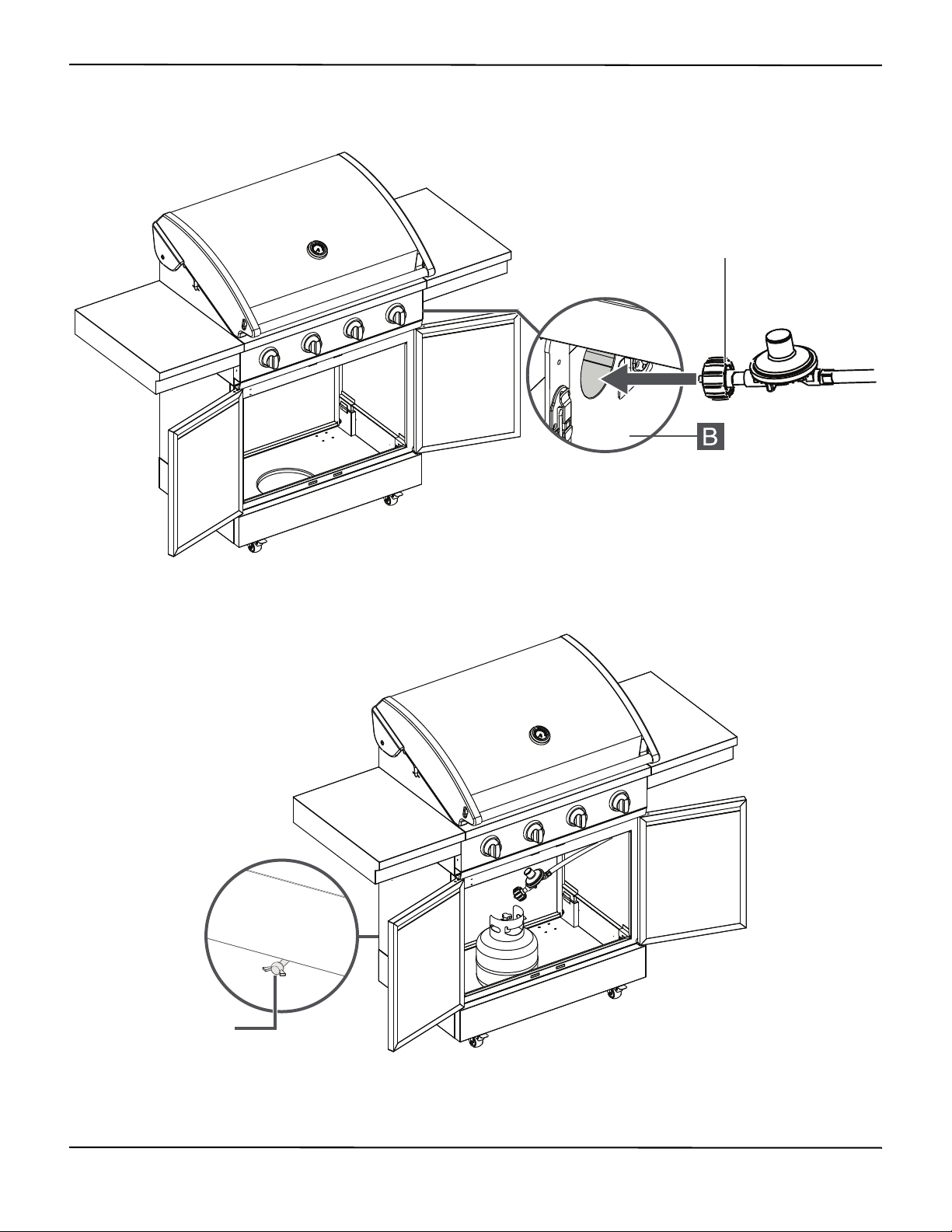 B