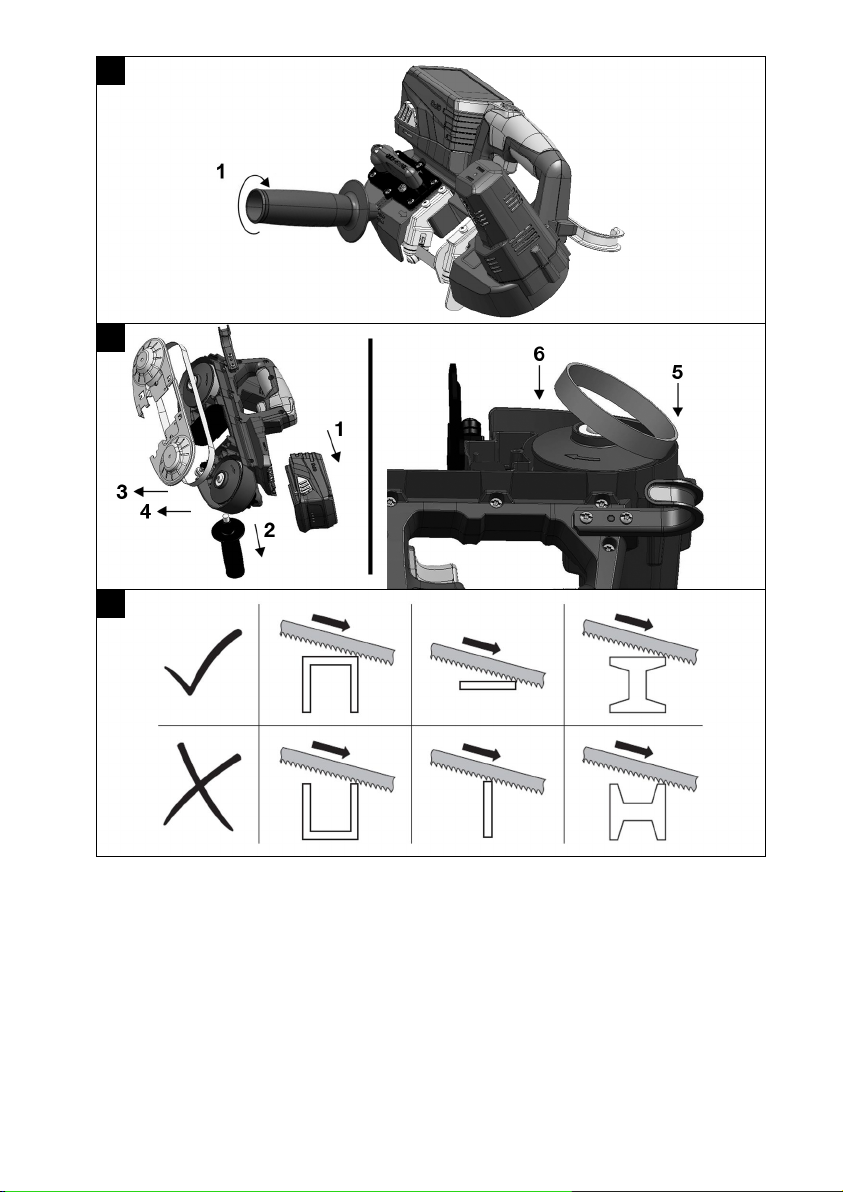 1

6
5
1
3
4
2