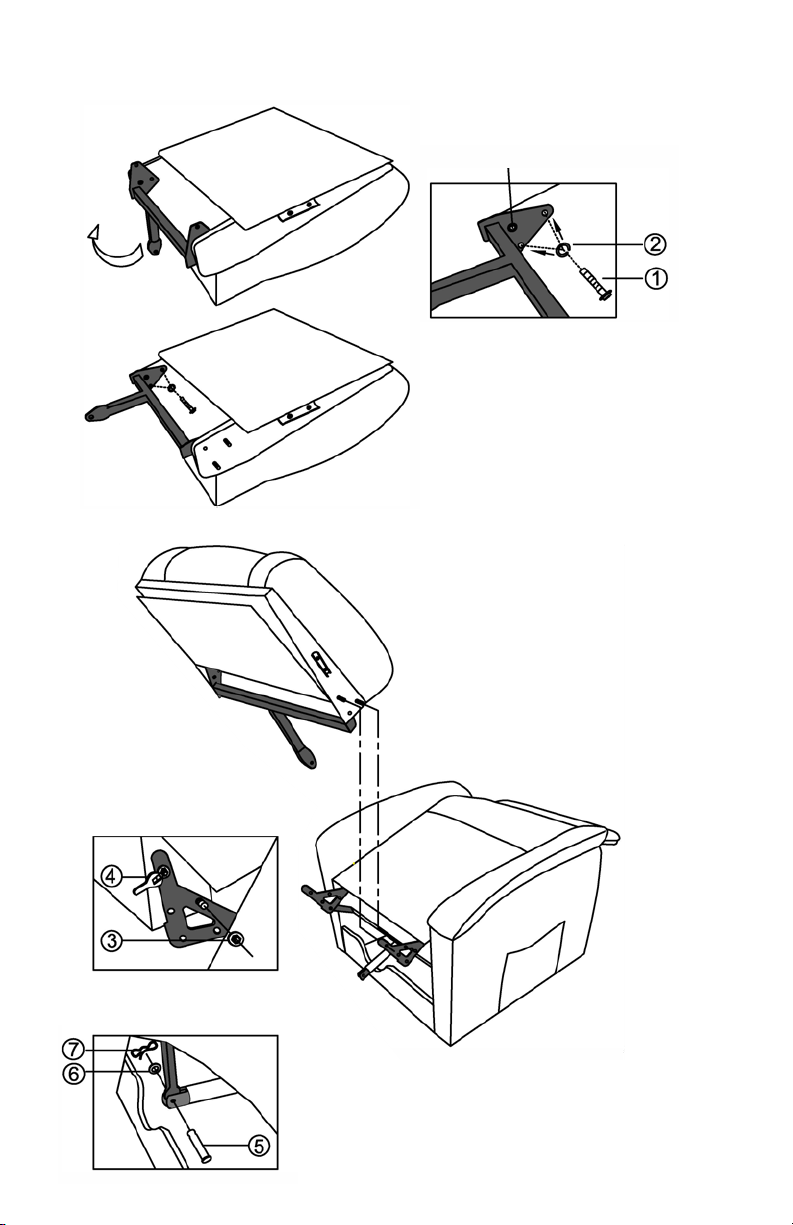 ②
①
④
③
⑦
⑥
⑤