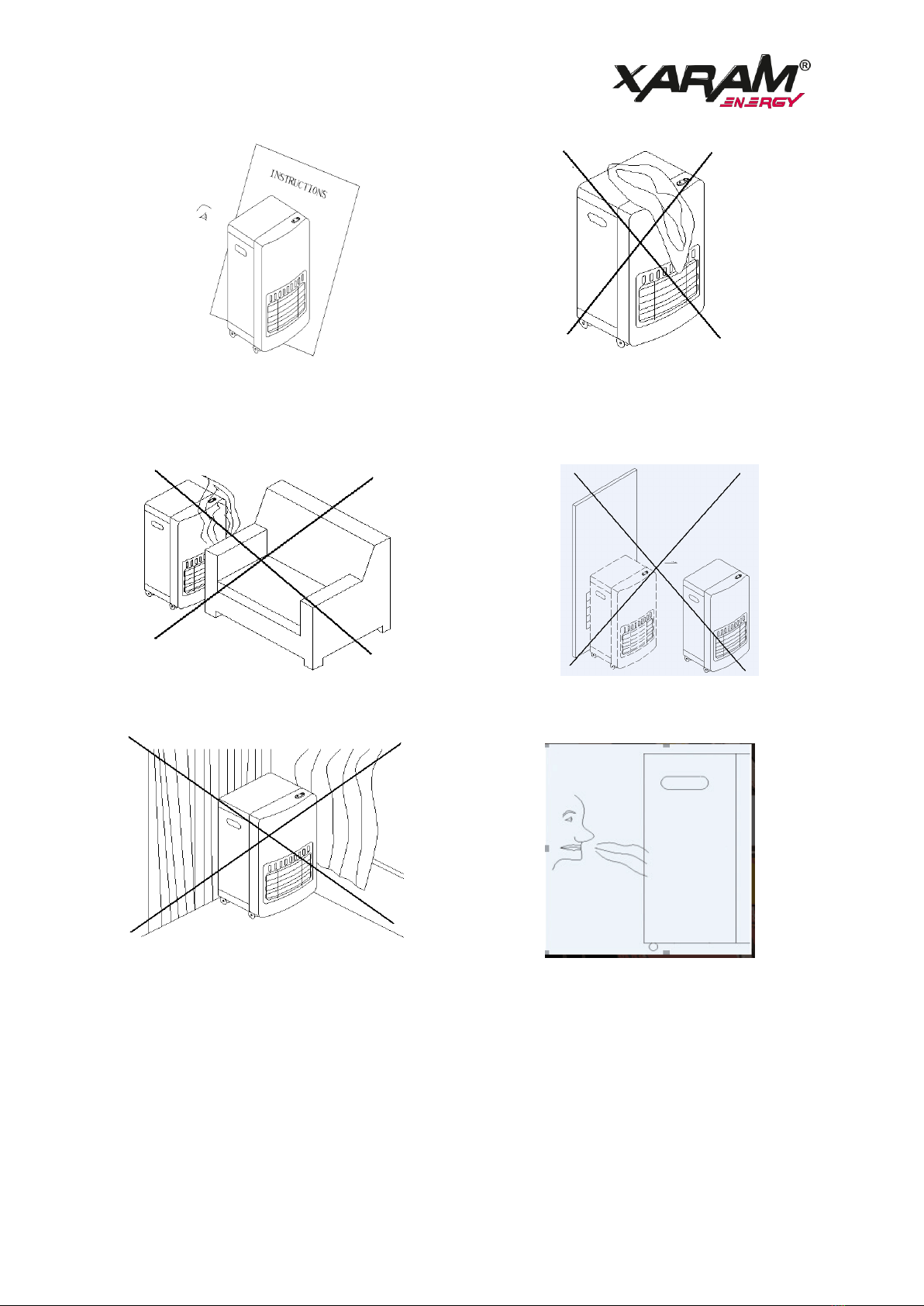 XARAM® ENERGY

INSTRUCTIONS