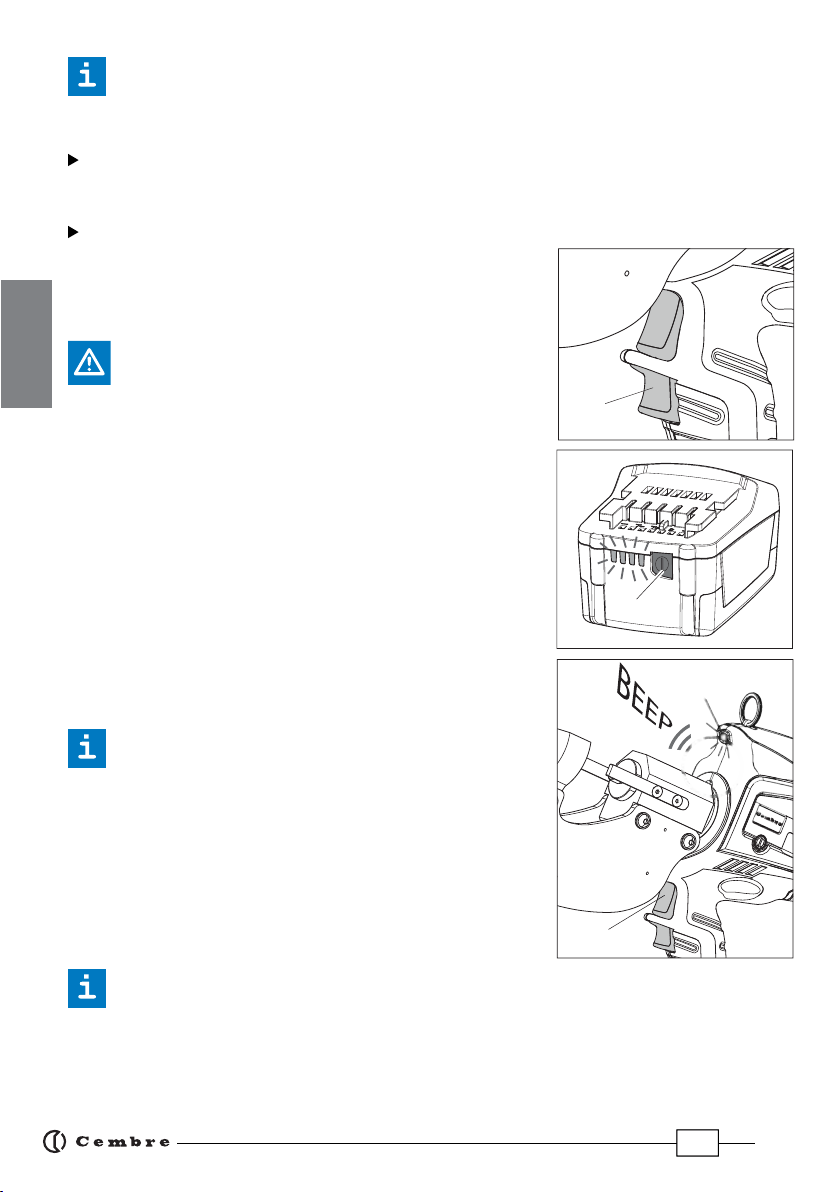 BEEP

Cembre