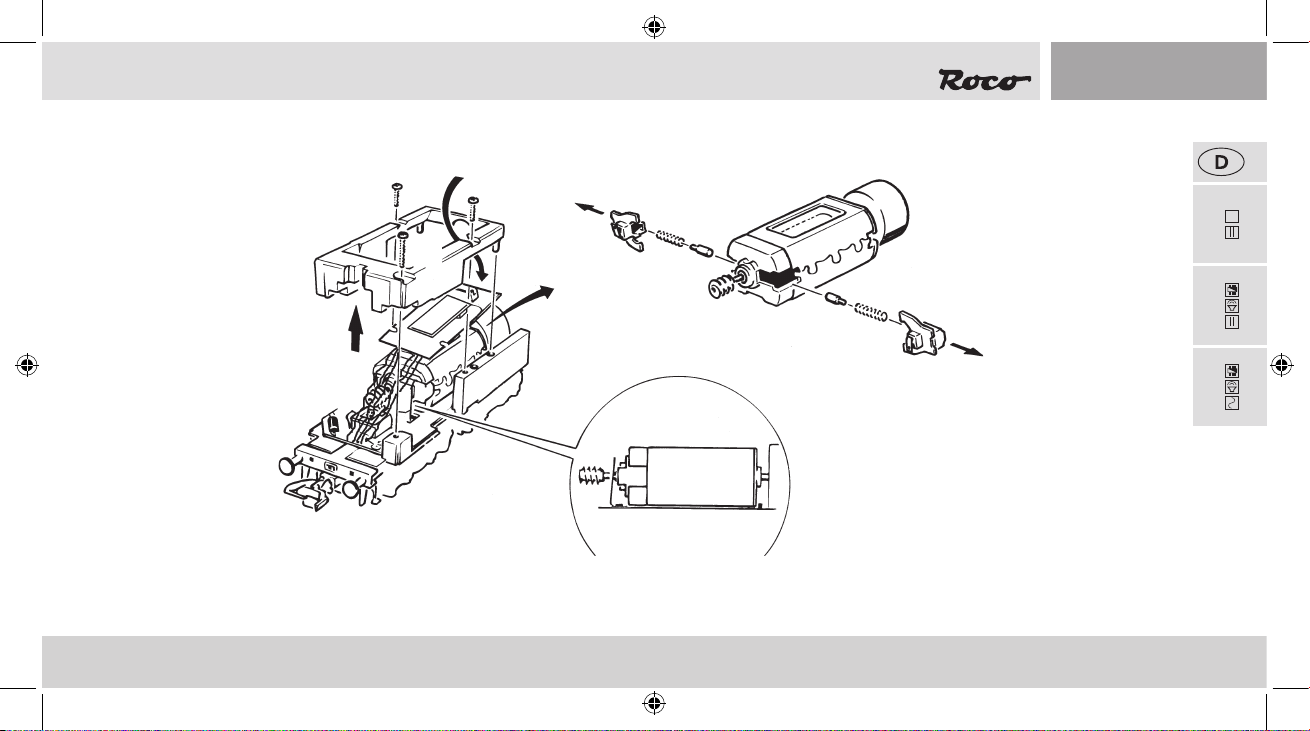 Roco

D