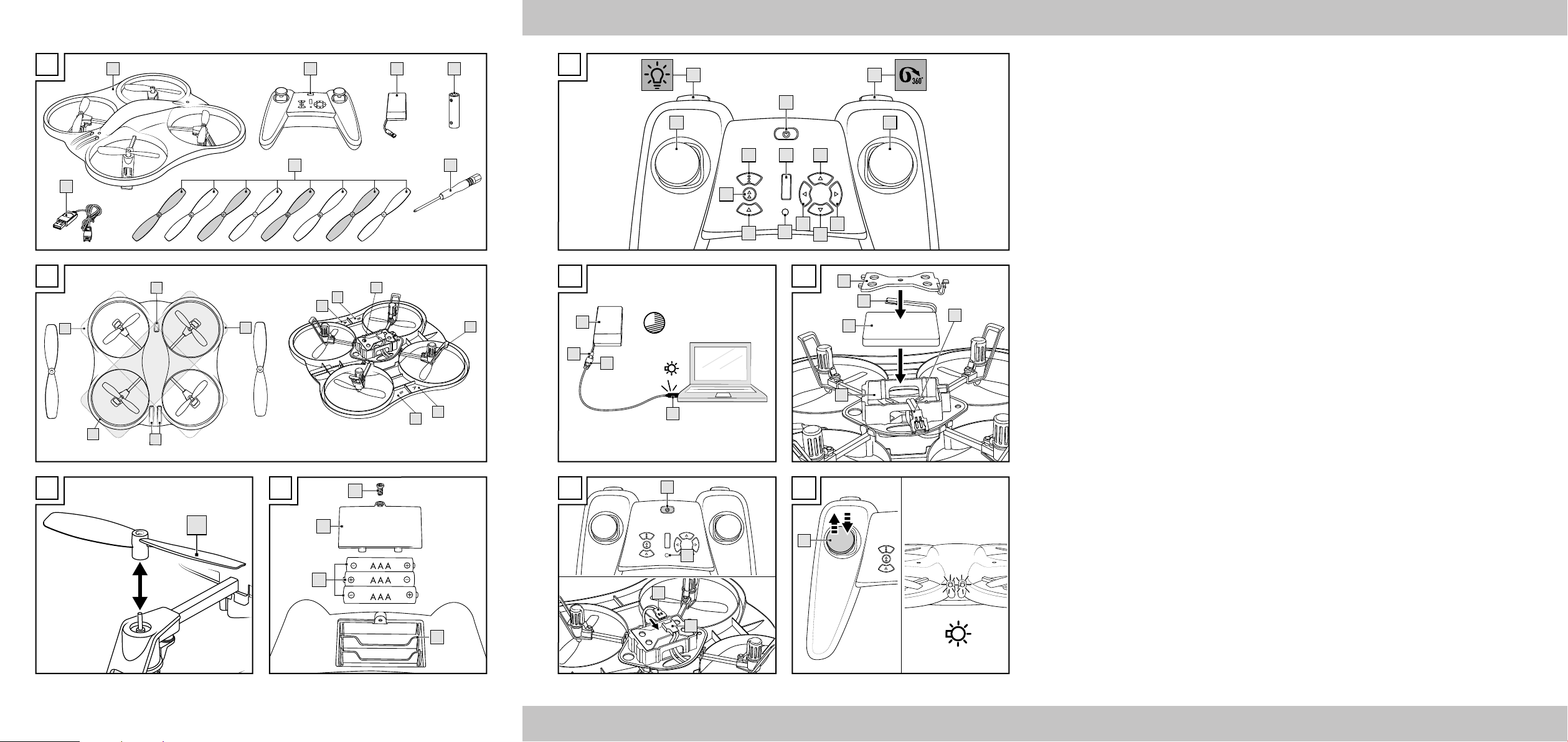 360°

AAA
AAA
AAA