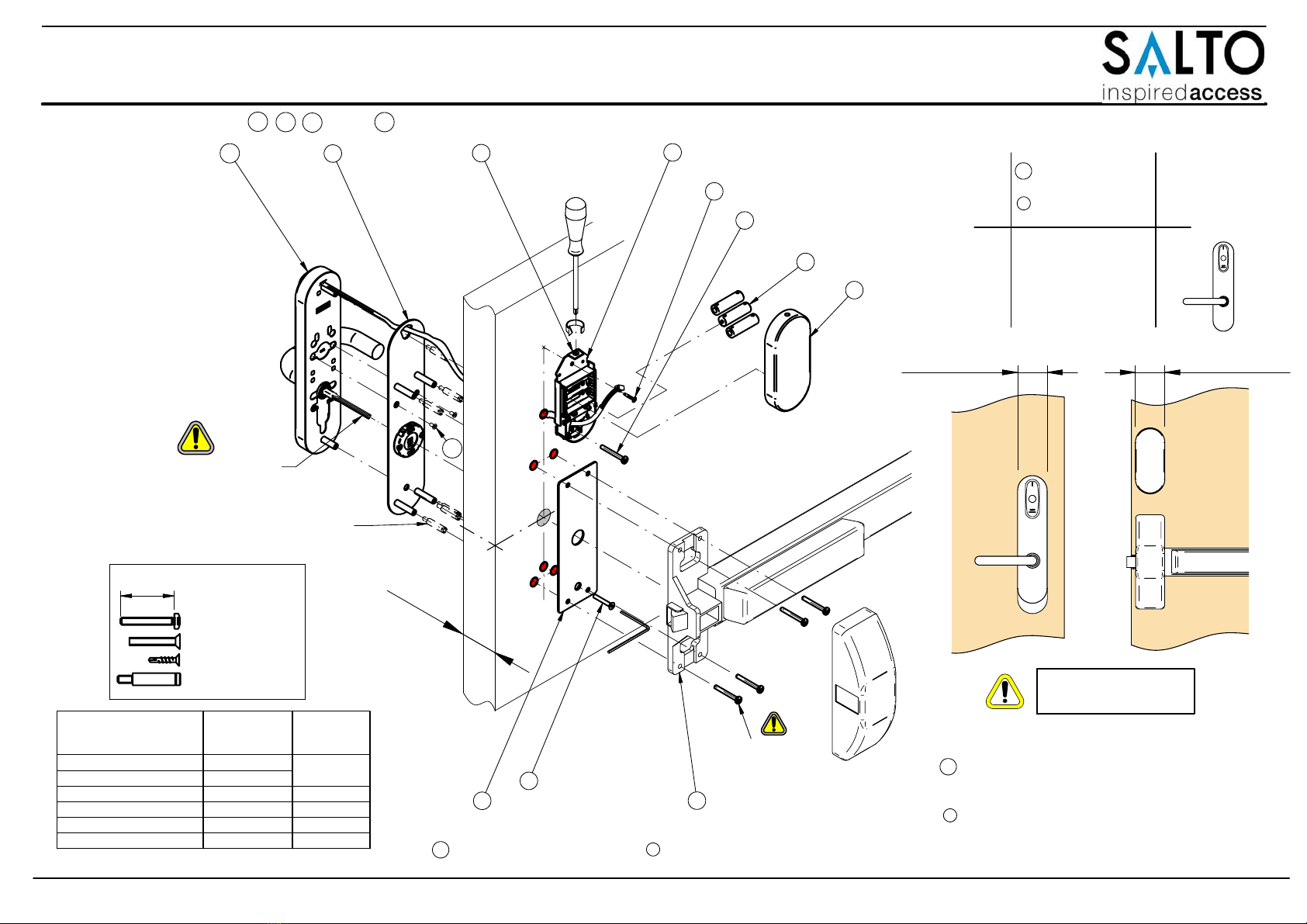 SALTO
inspiredaccess