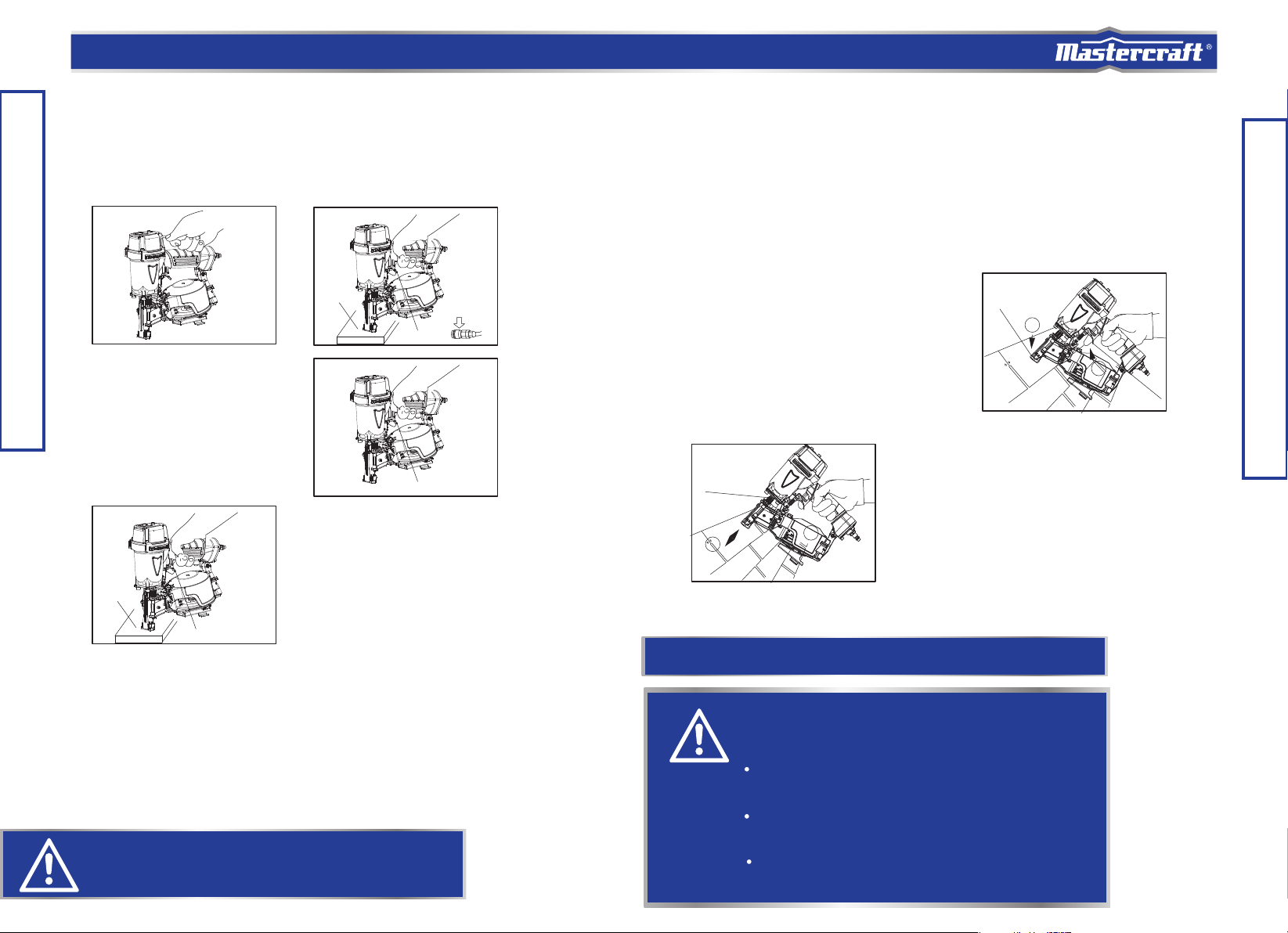 Mastercraft®