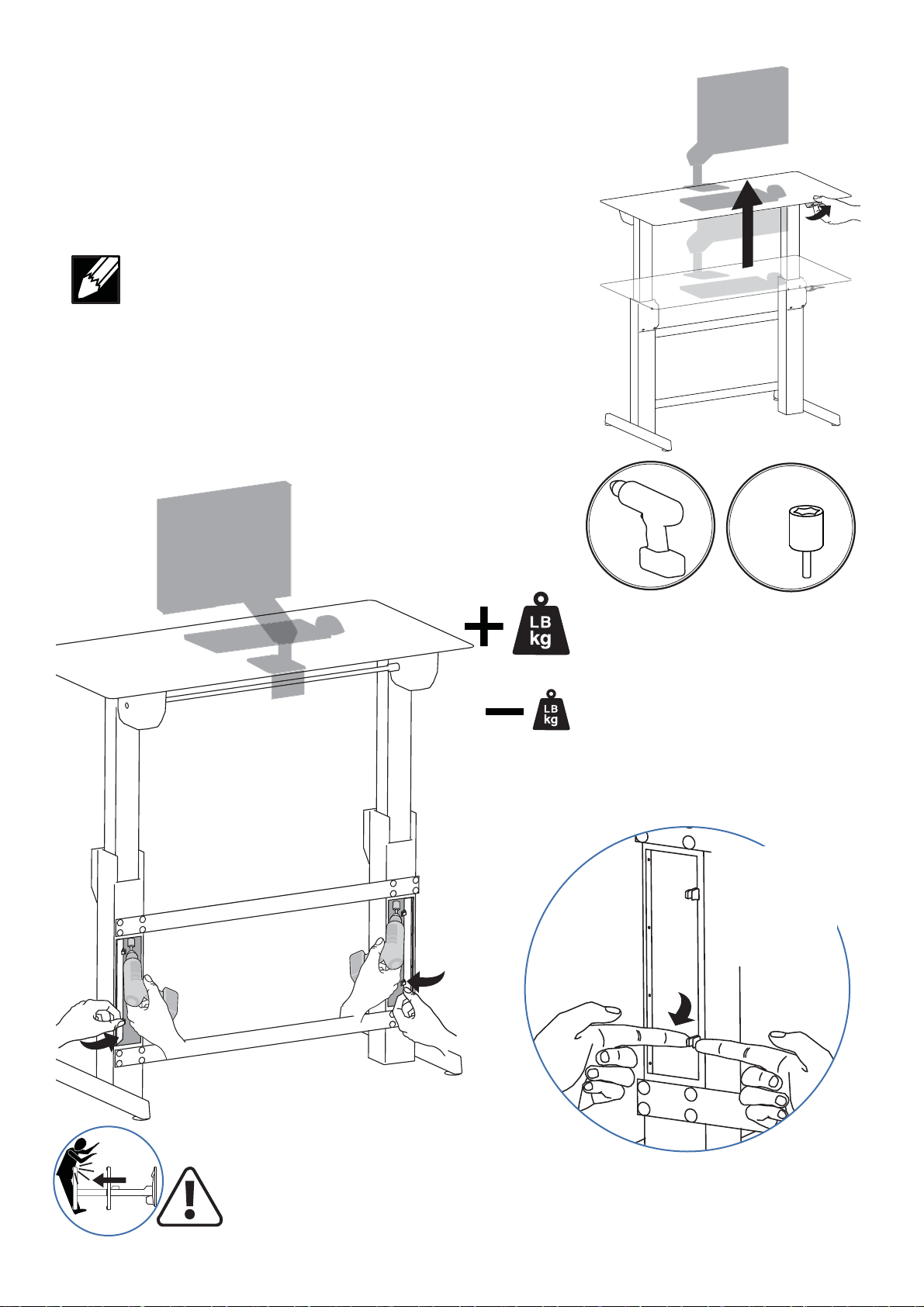 LB
kg

LB
kg