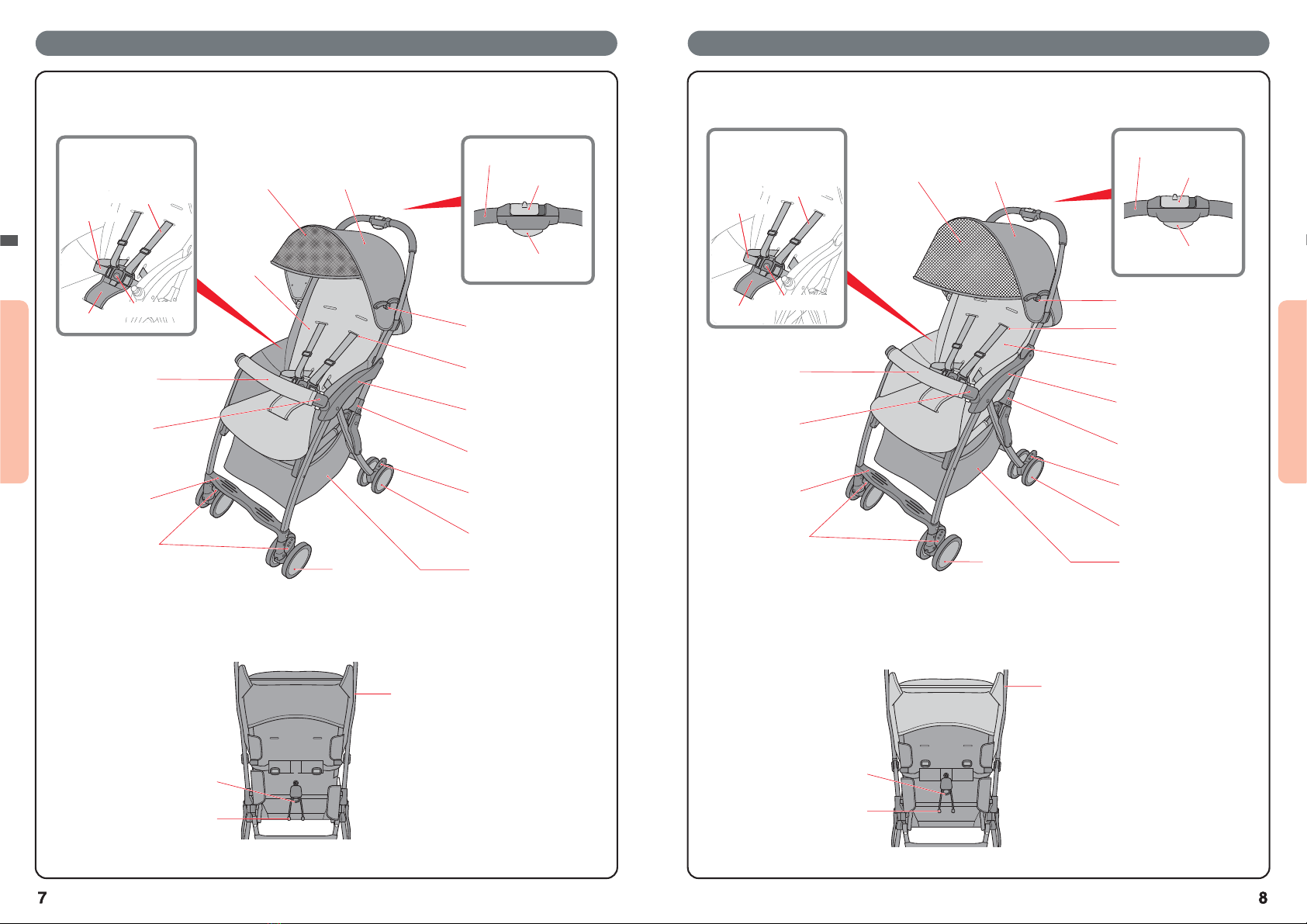 7

8