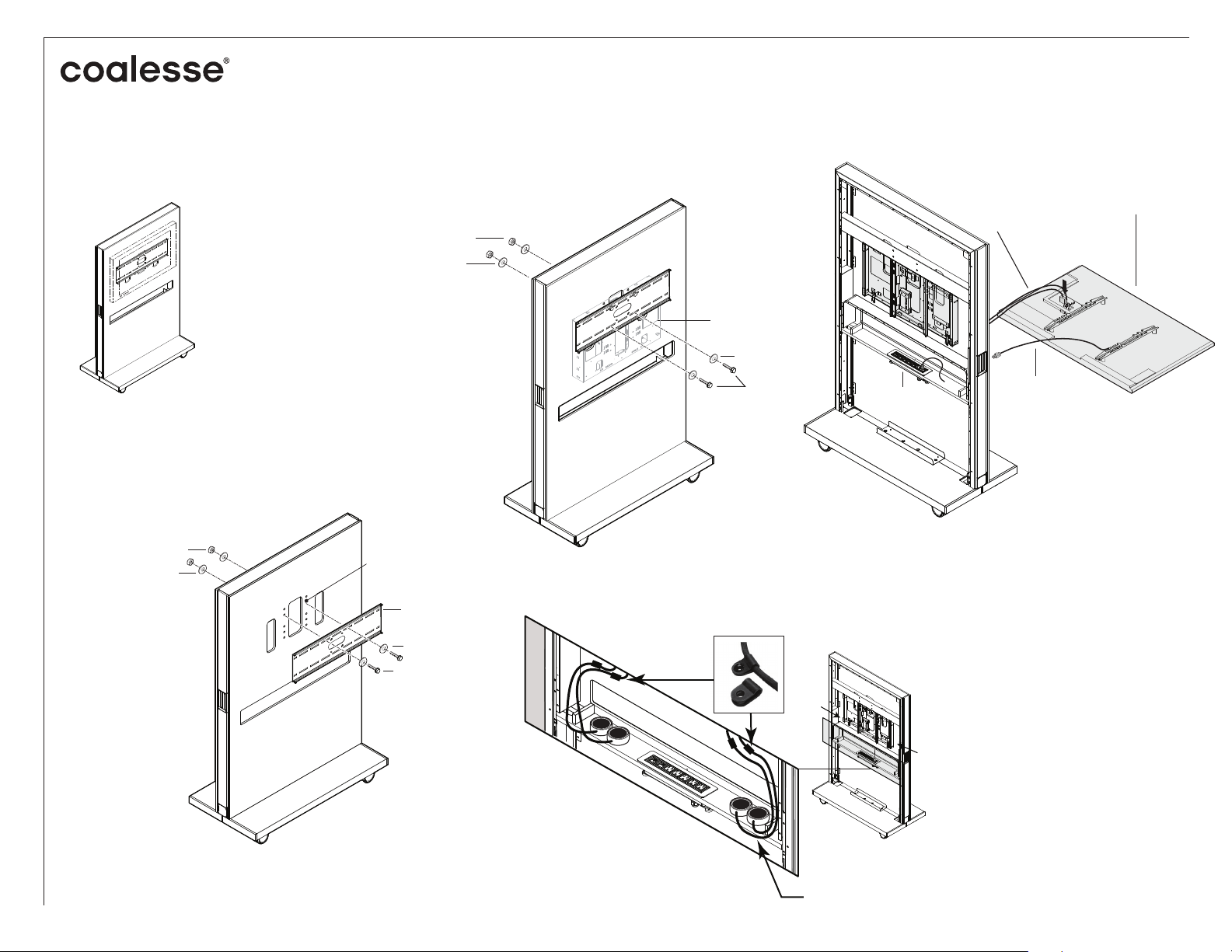 coalesse®