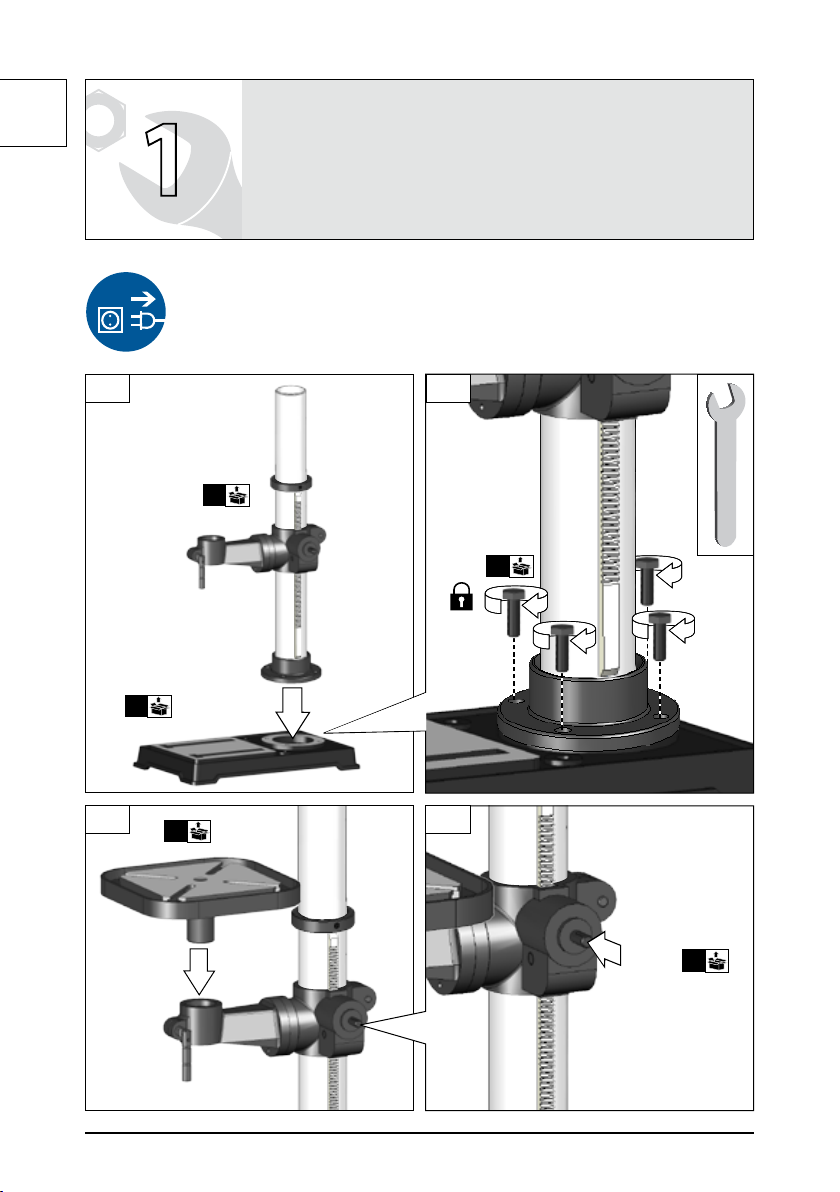 1