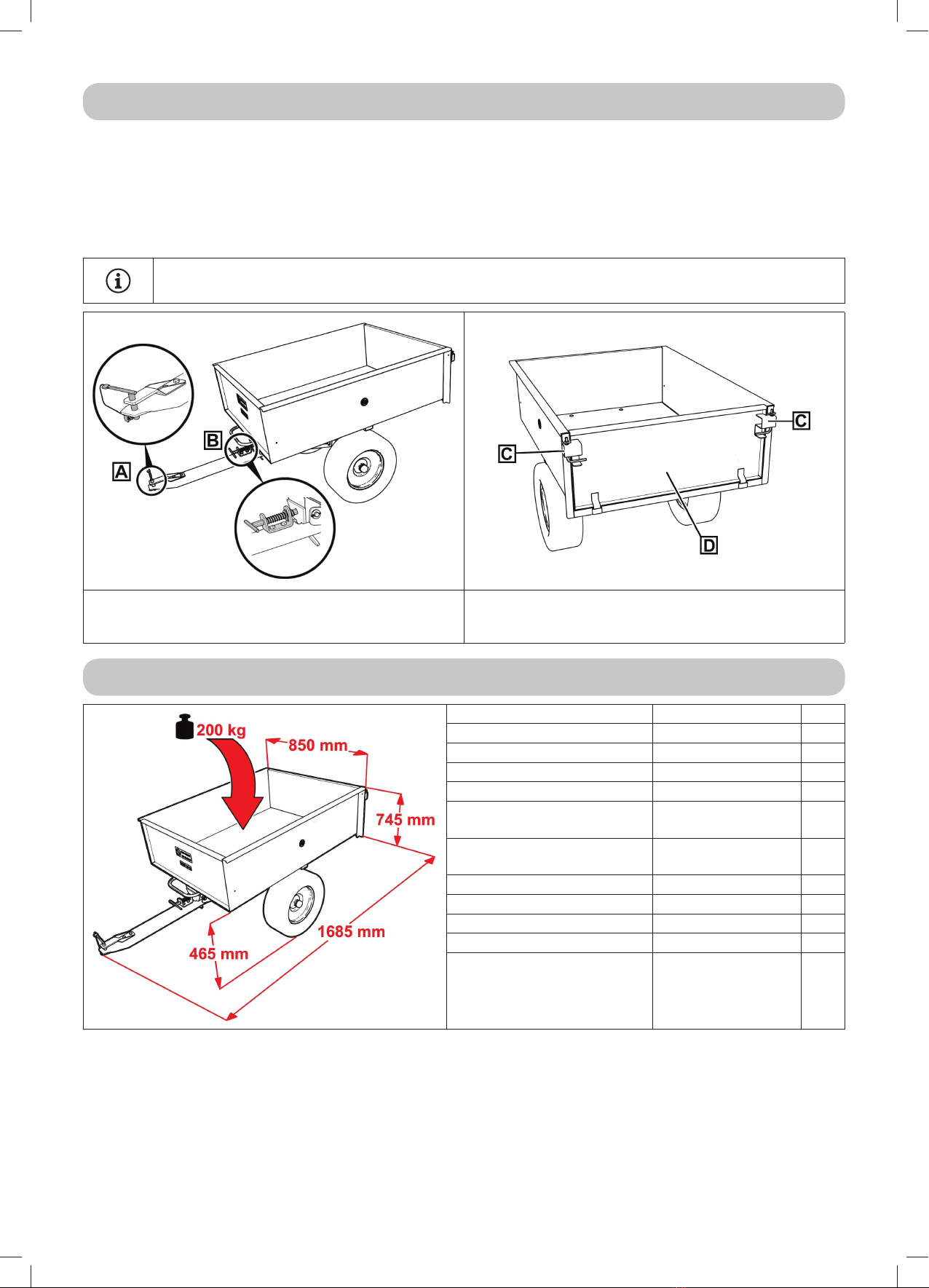 A

B

C

C

D

200 kg

850 mm

745 mm

1685 mm

465 mm