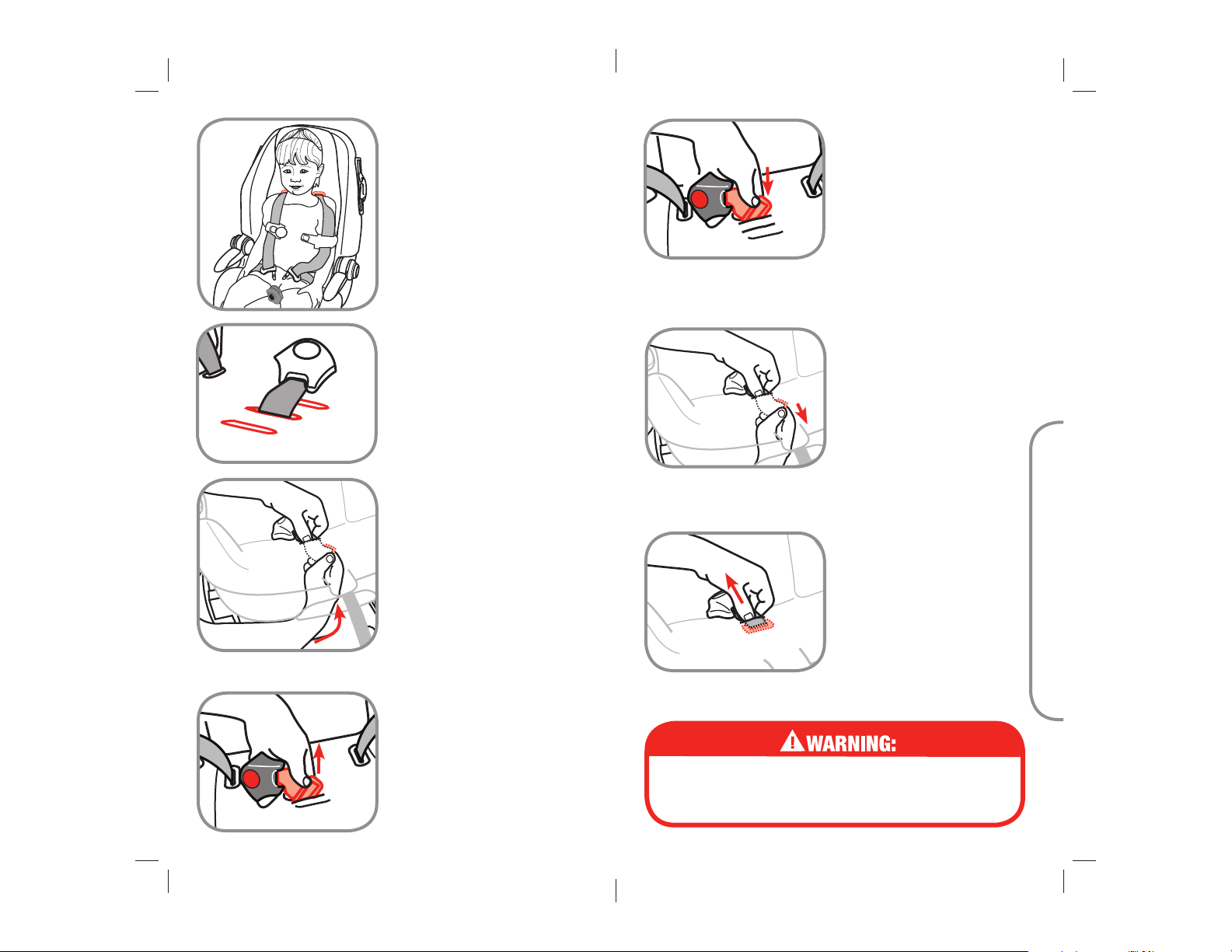 WARNING: