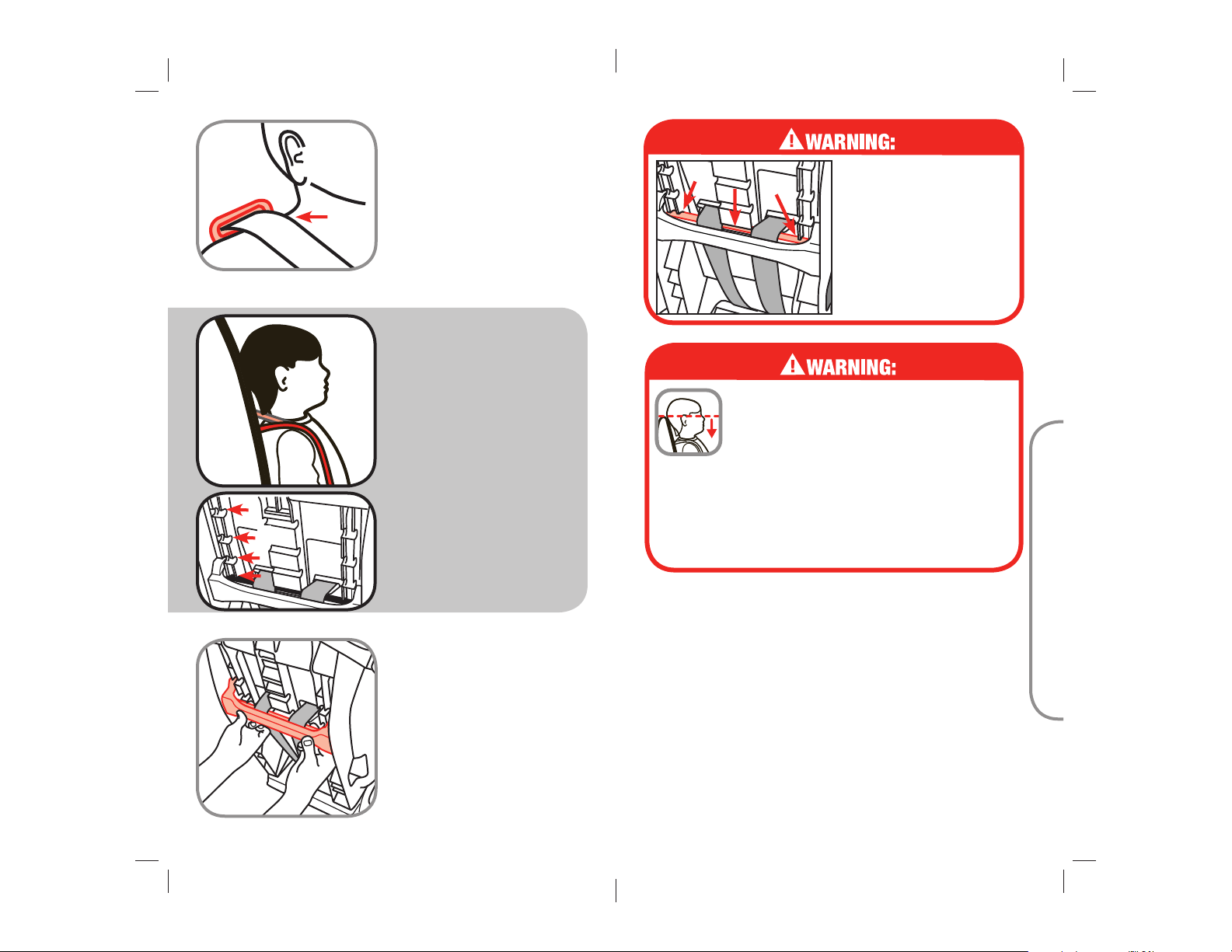 WARNING:

WARNING: