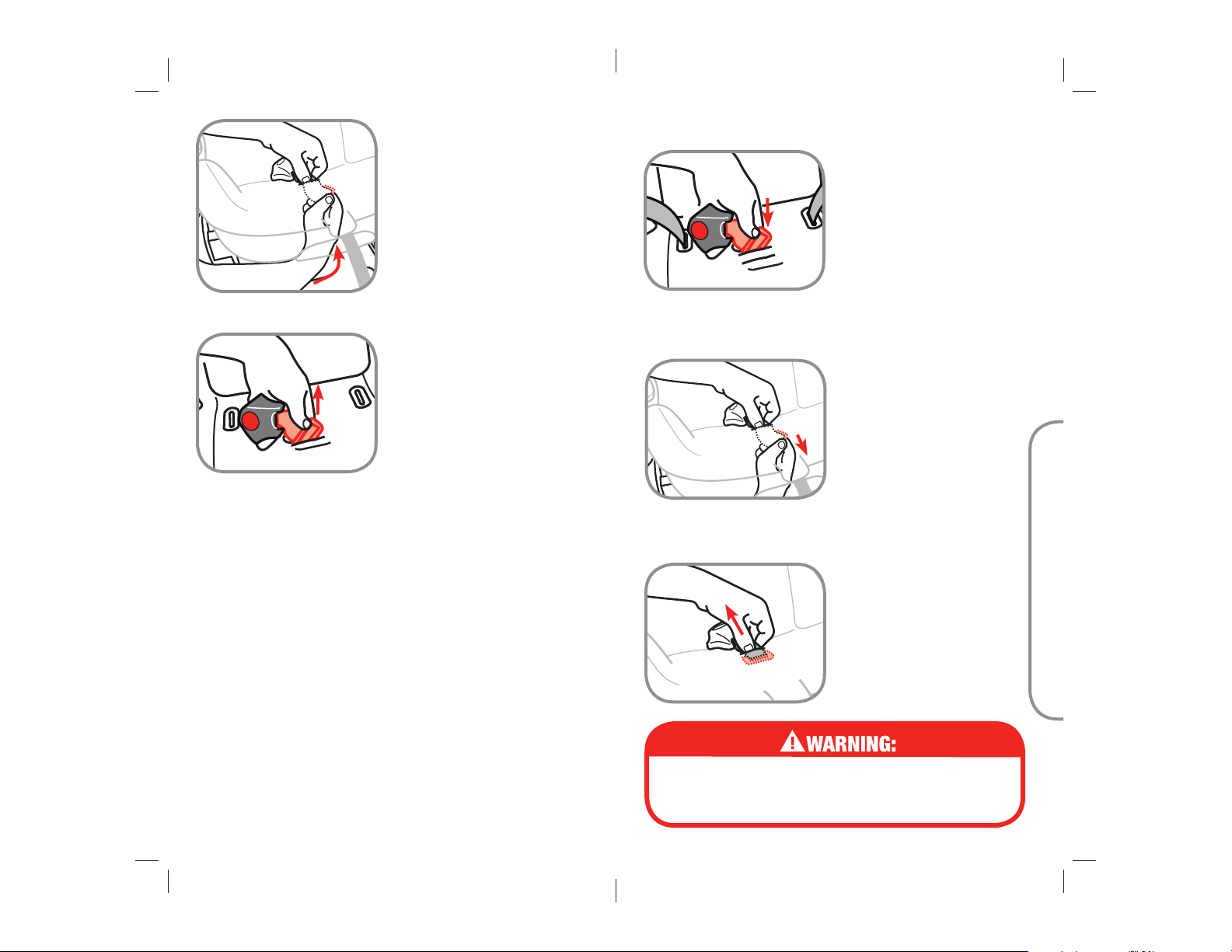 WARNING: