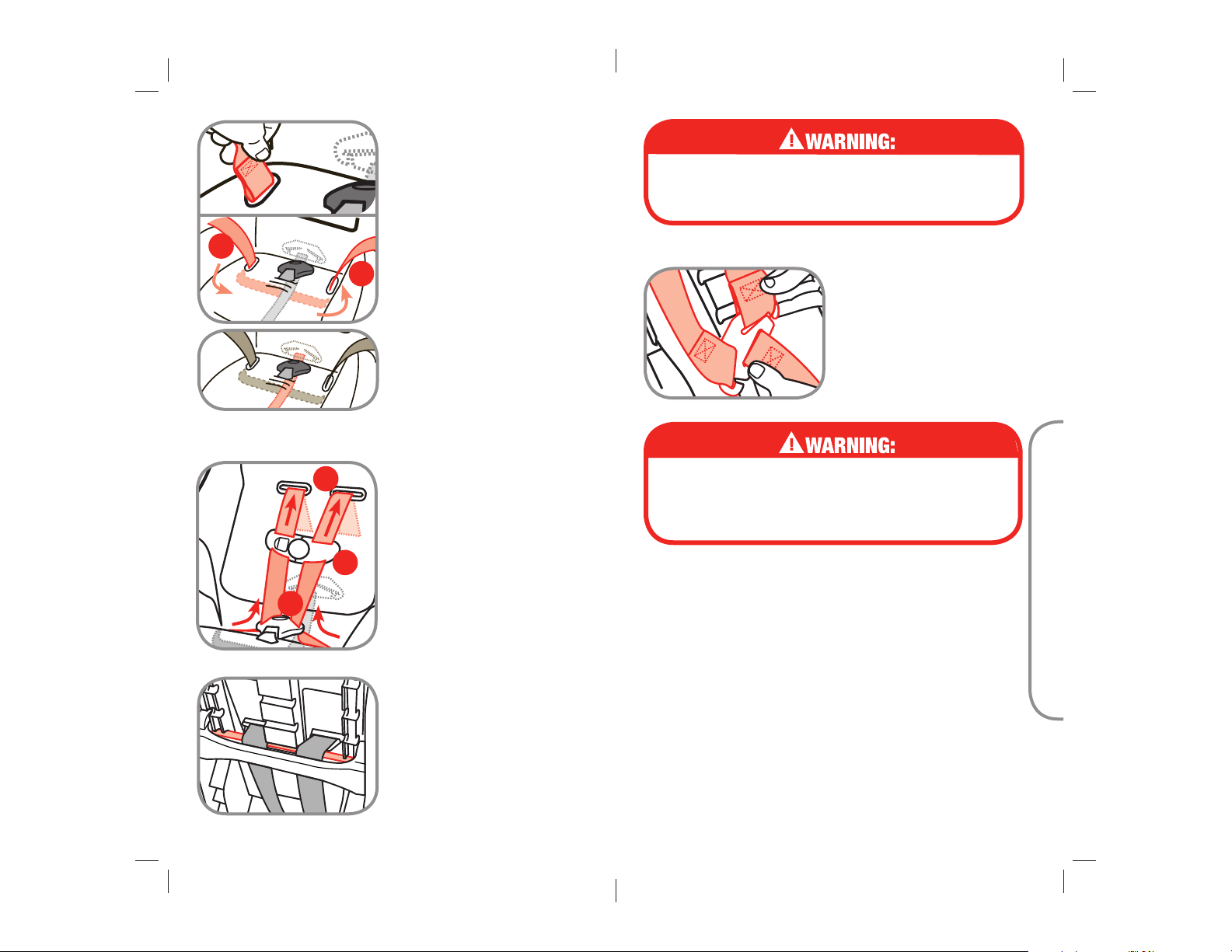 WARNING:

WARNING: