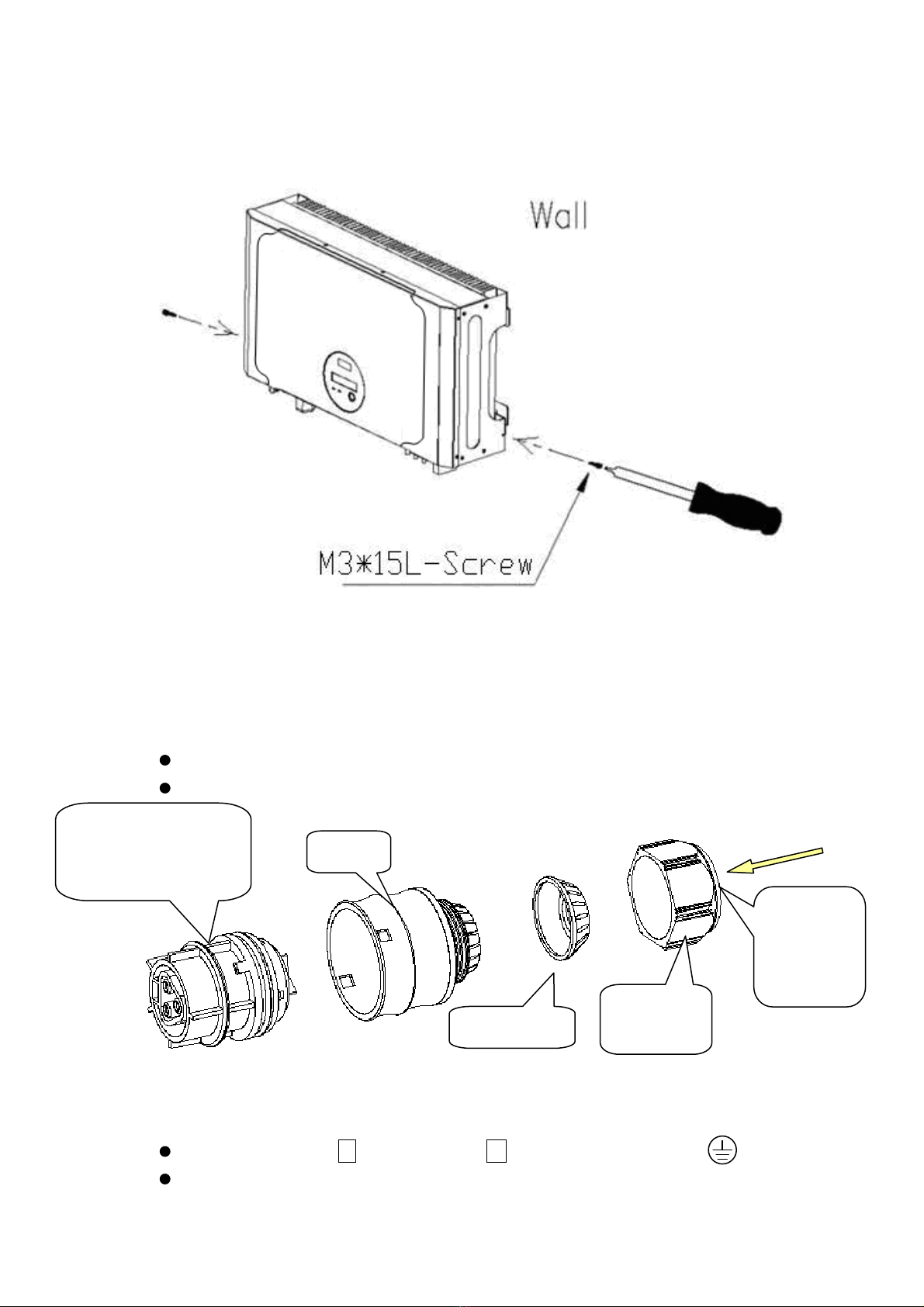 Wall

M3*15L-Screw