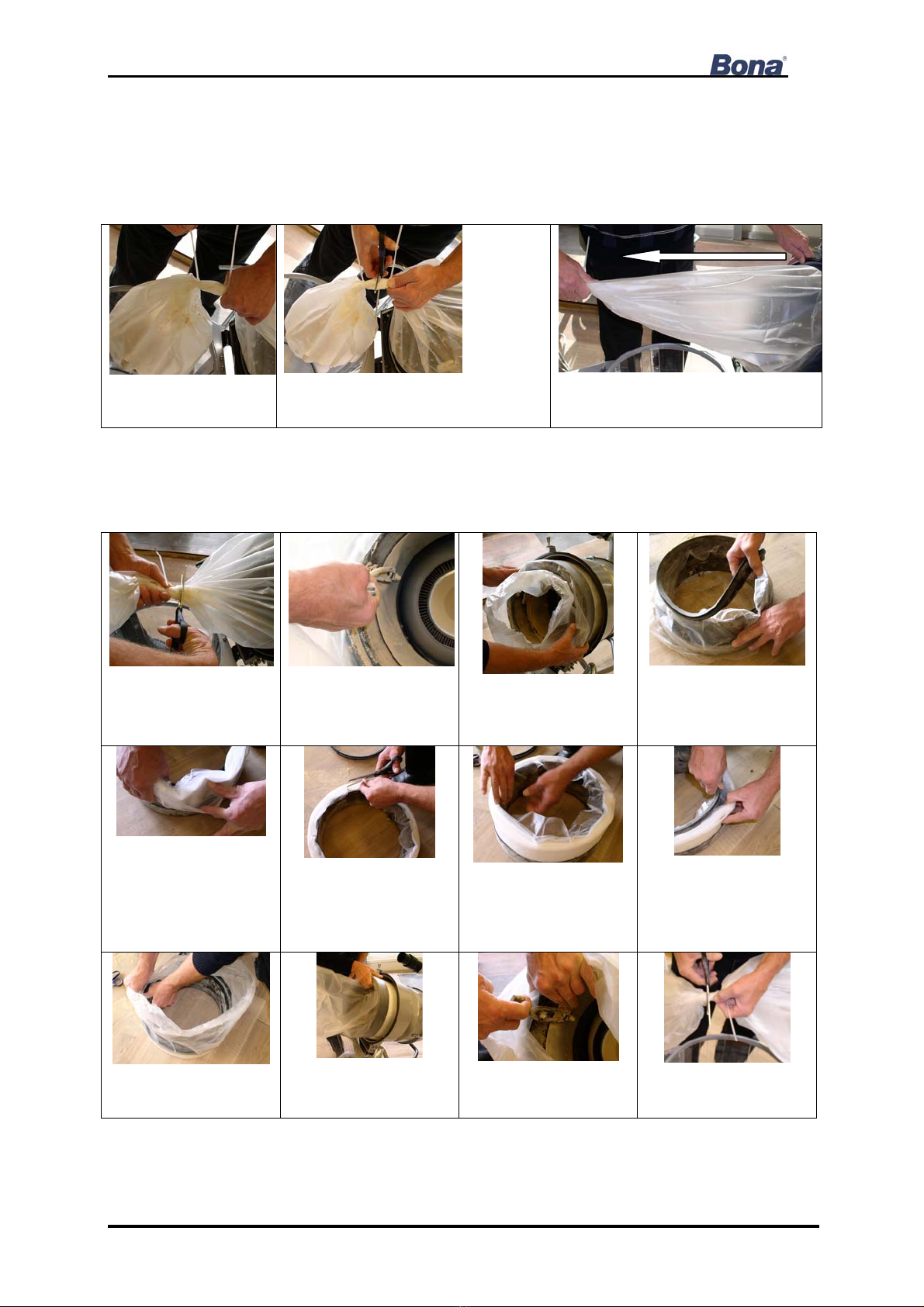 Bona®