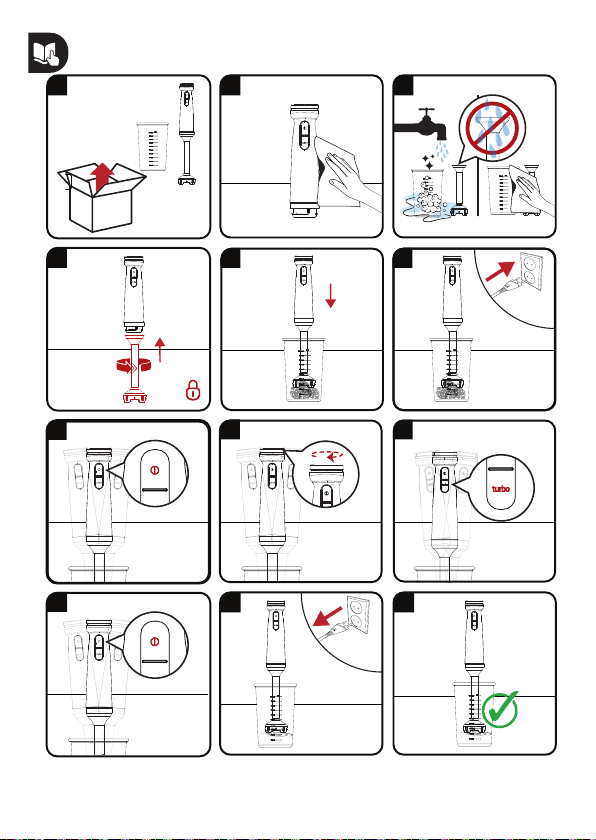 turbo