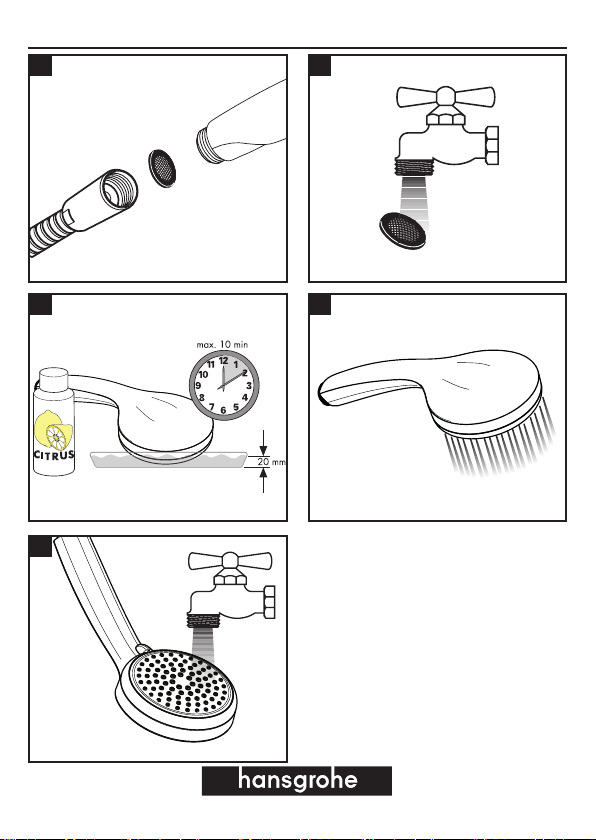 max. 10 min

12
1
2
3
4
5
6
7
8
9
10
11

CITRUS

20 mm

hansgrohe