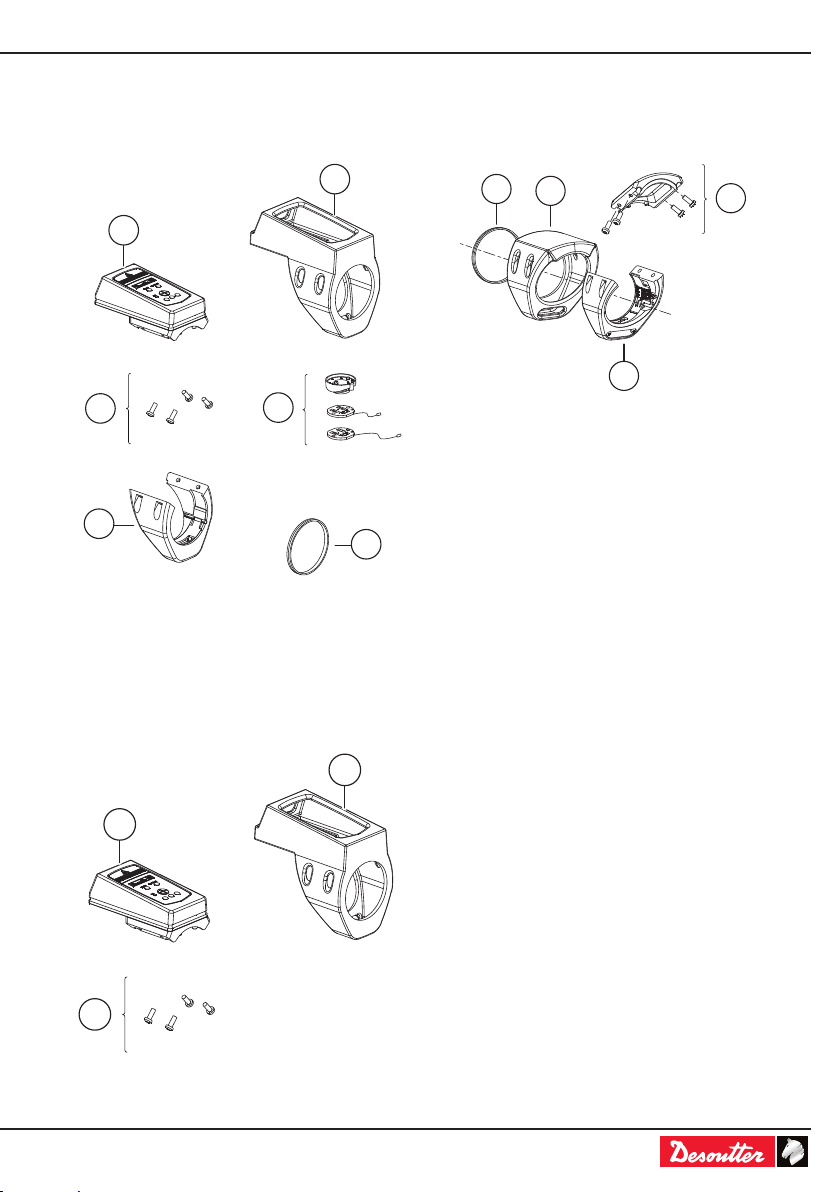 Desoutter