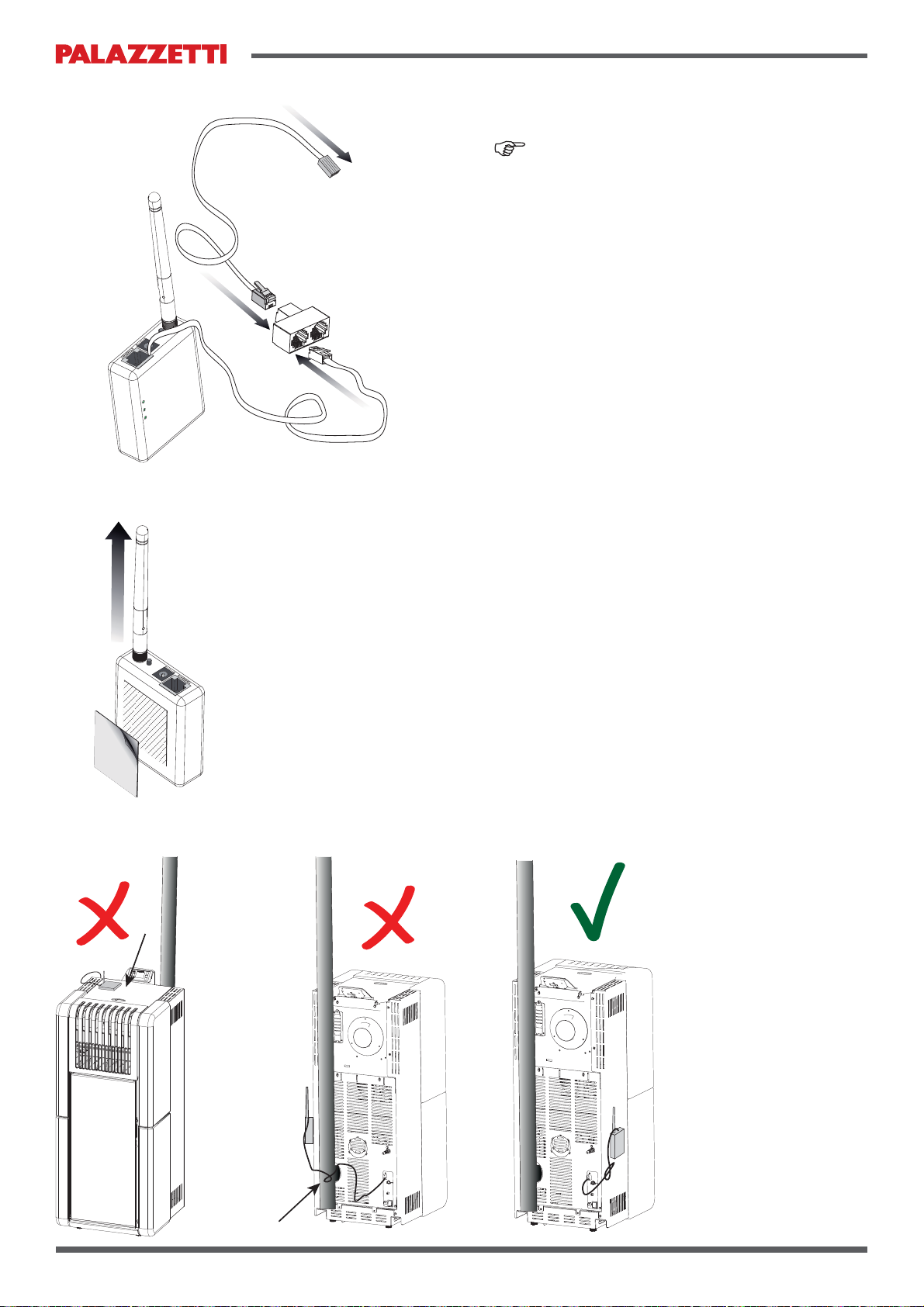 PALAZZETTI