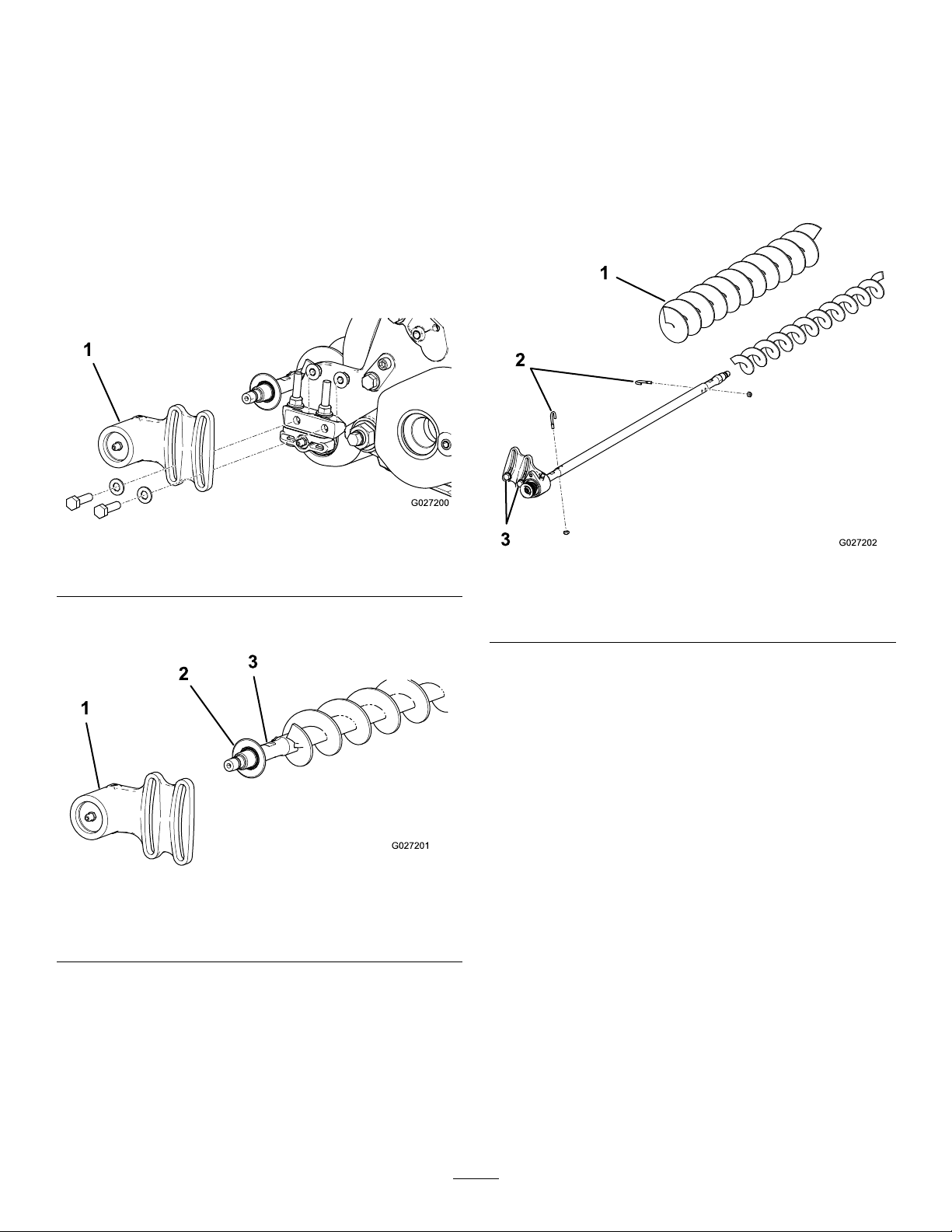 1

G027200

1

2

3

G027201

1

2

3

G027202