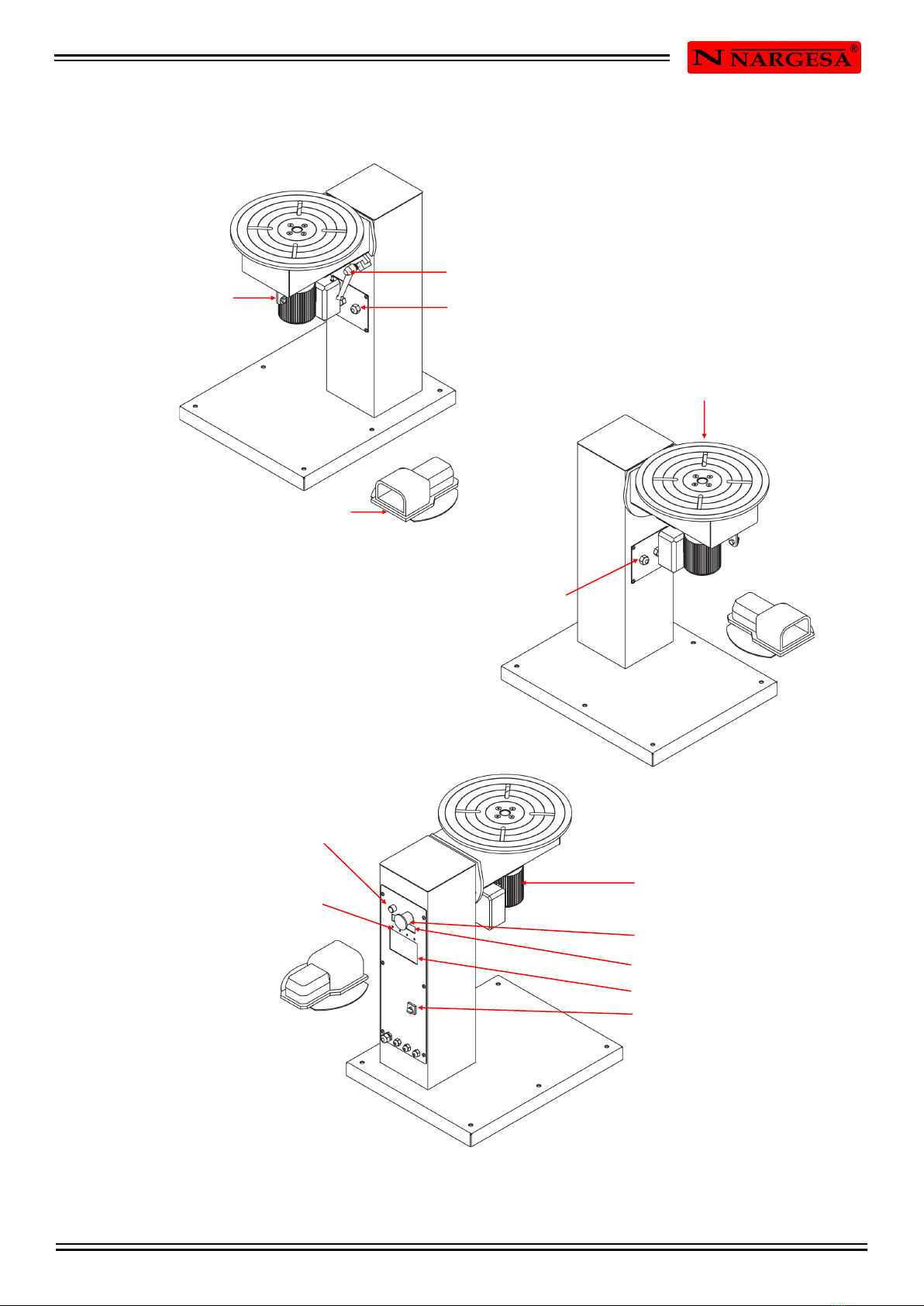 N NARGESA®