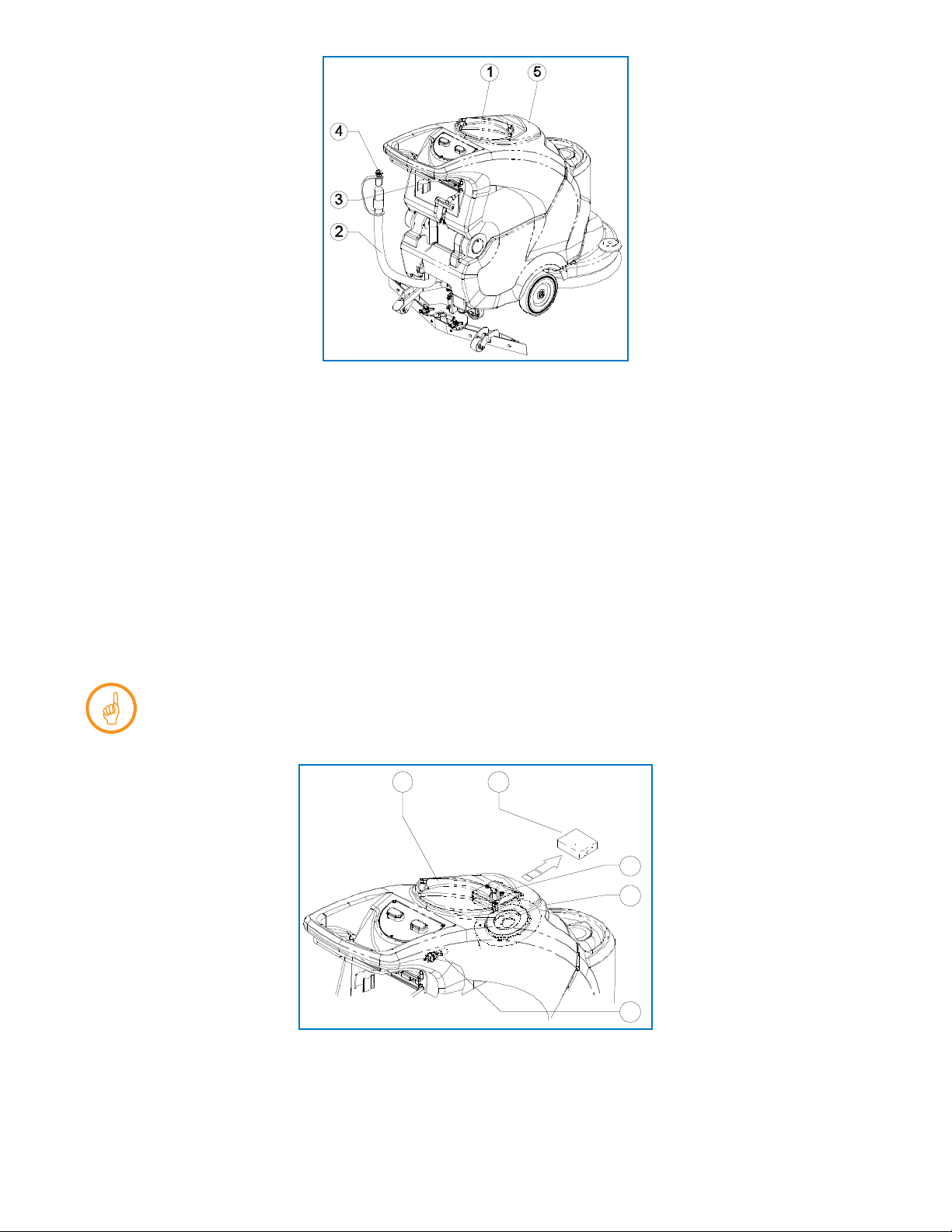 1
5
4
3
2