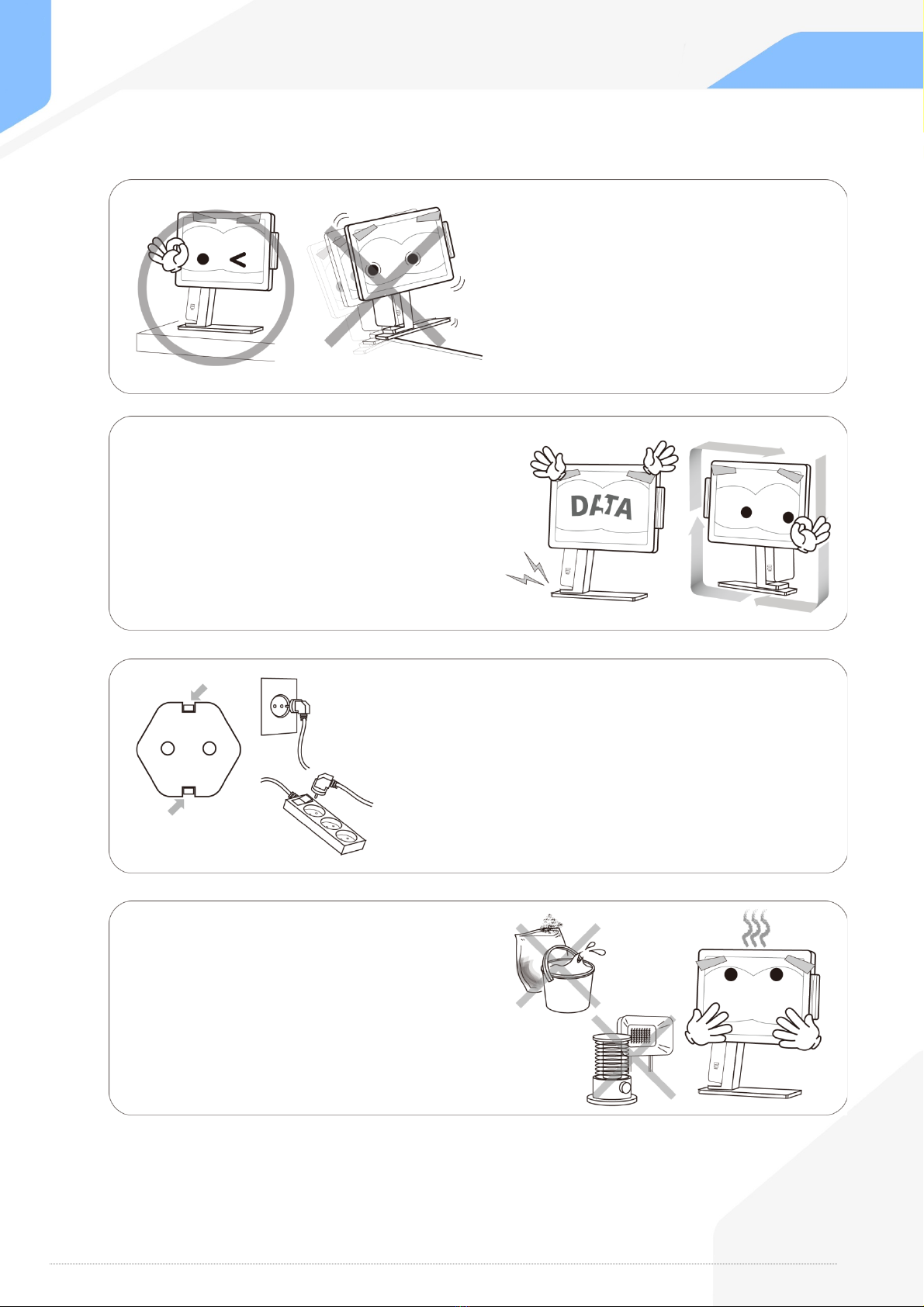 DATA