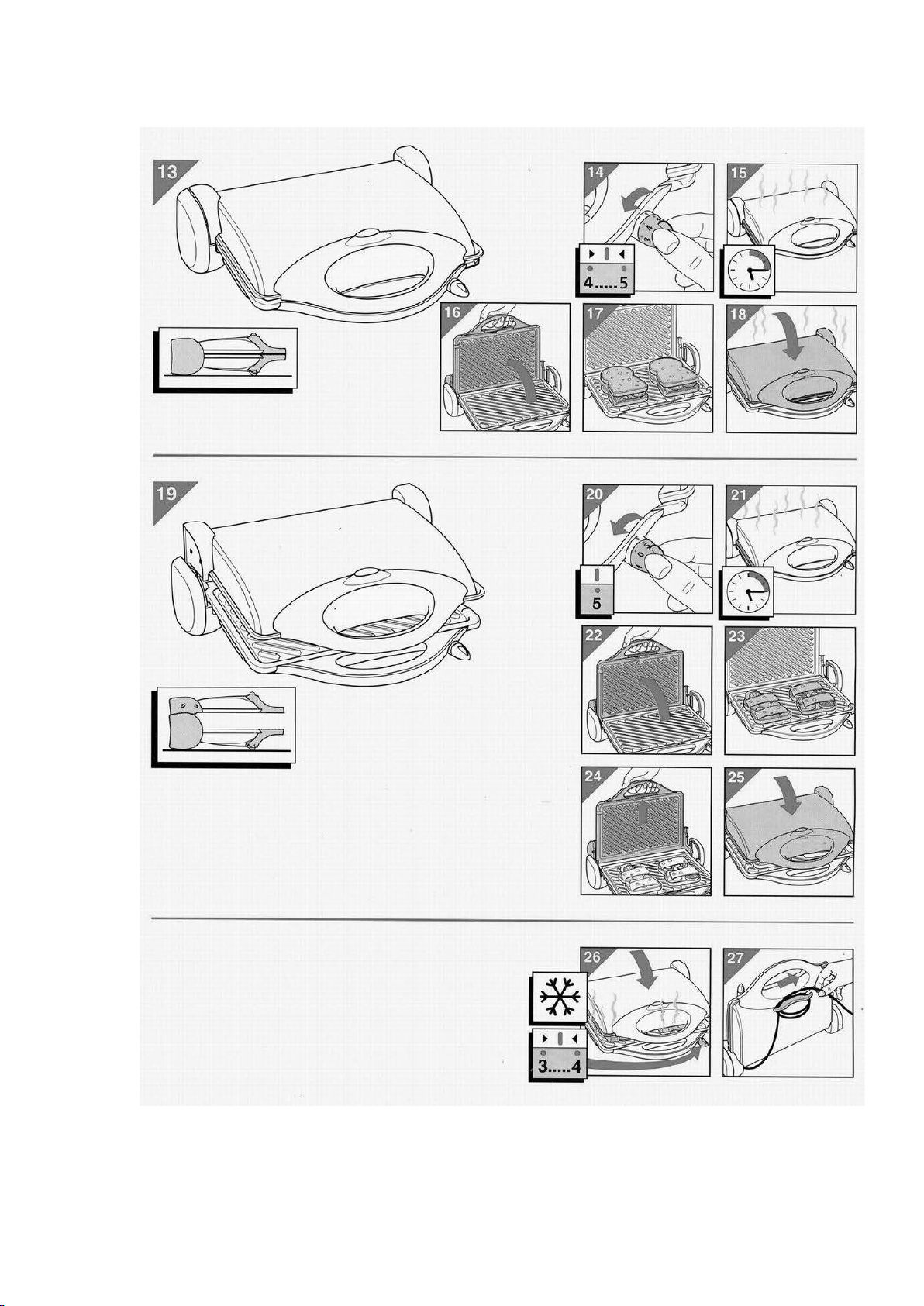 13

14

4.....5

15

16

17

18

19

20

5

21

22

23

24

25

26

3.....4

27