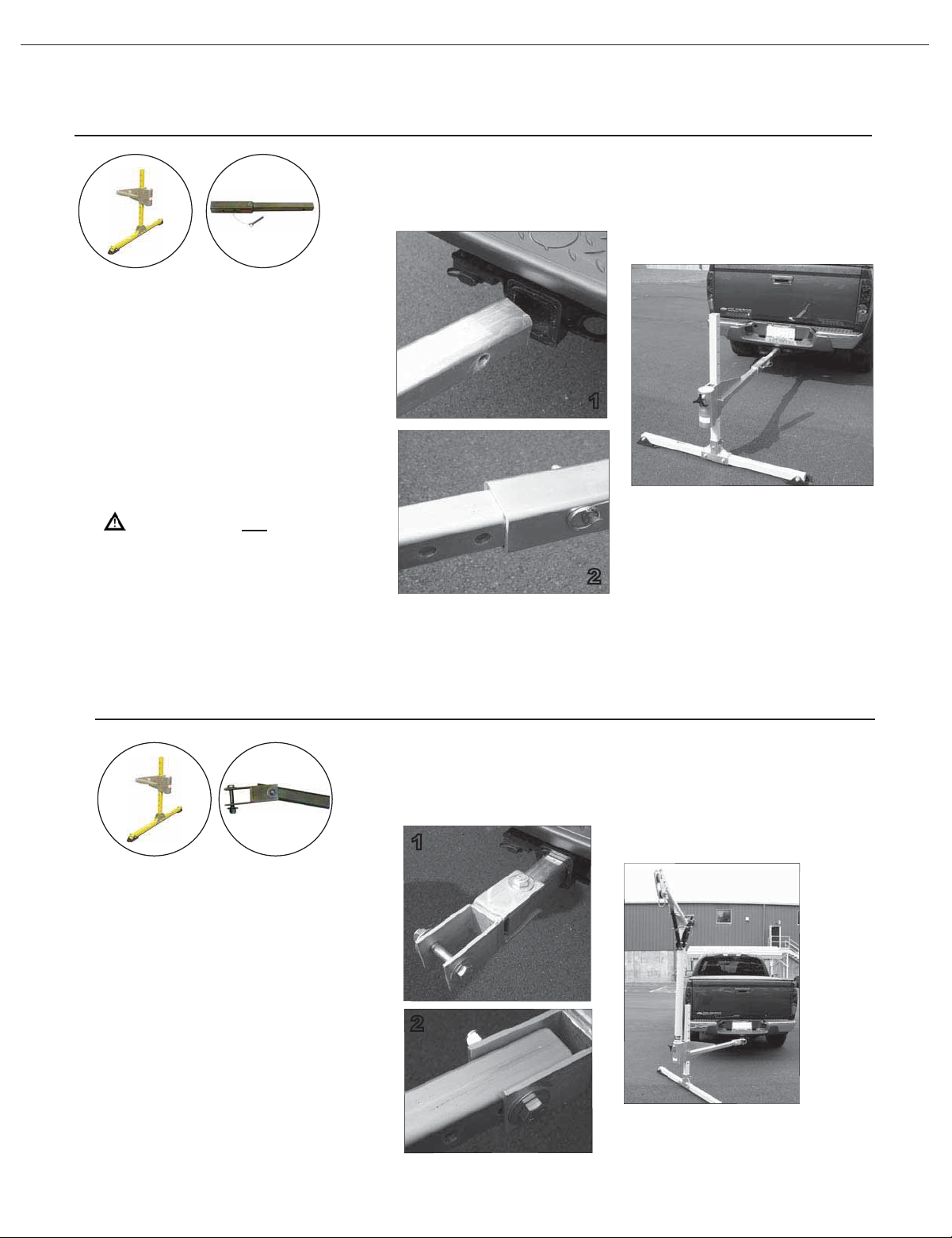 1

2

1

2