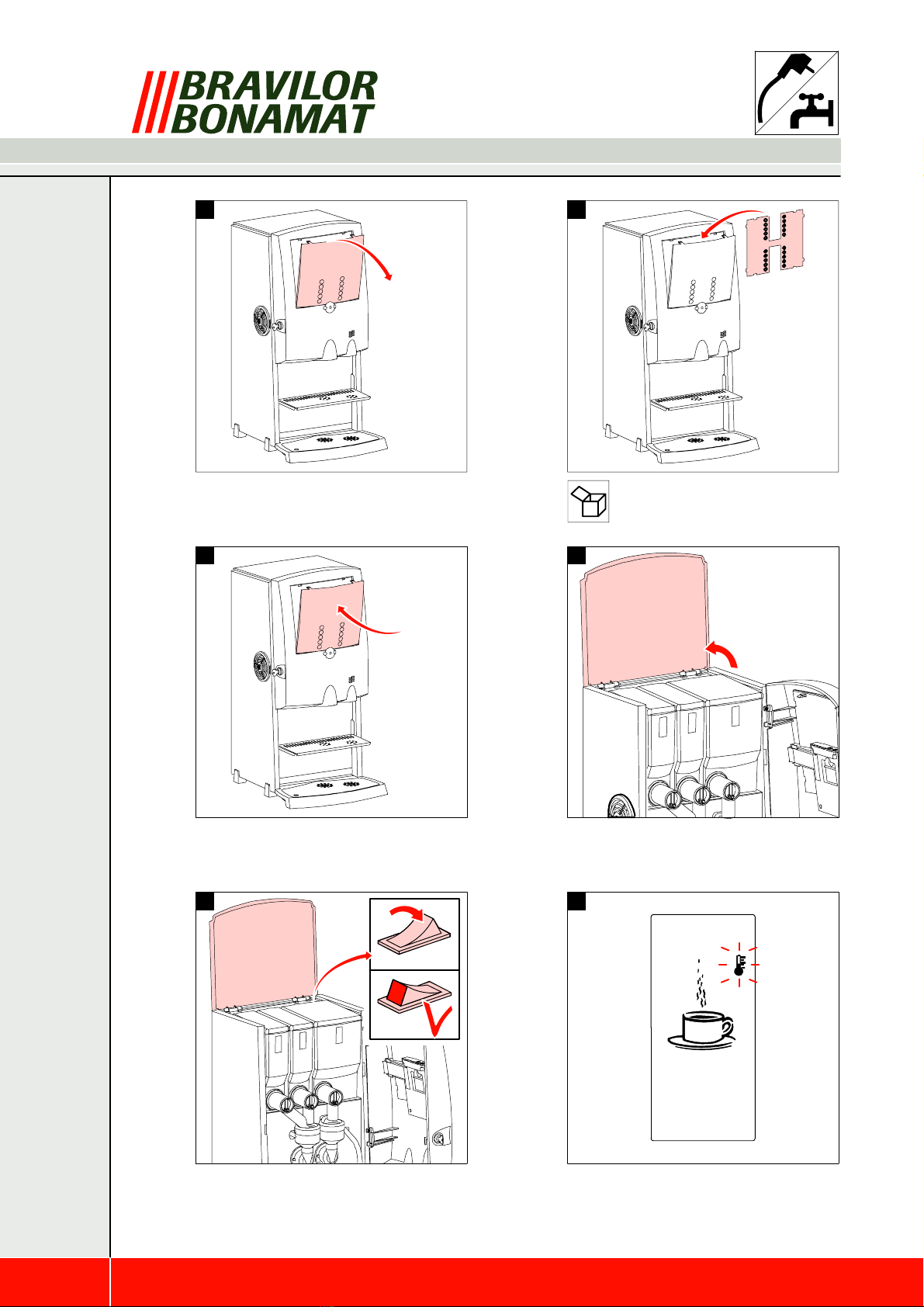 BRAVILOR
BONAMAT