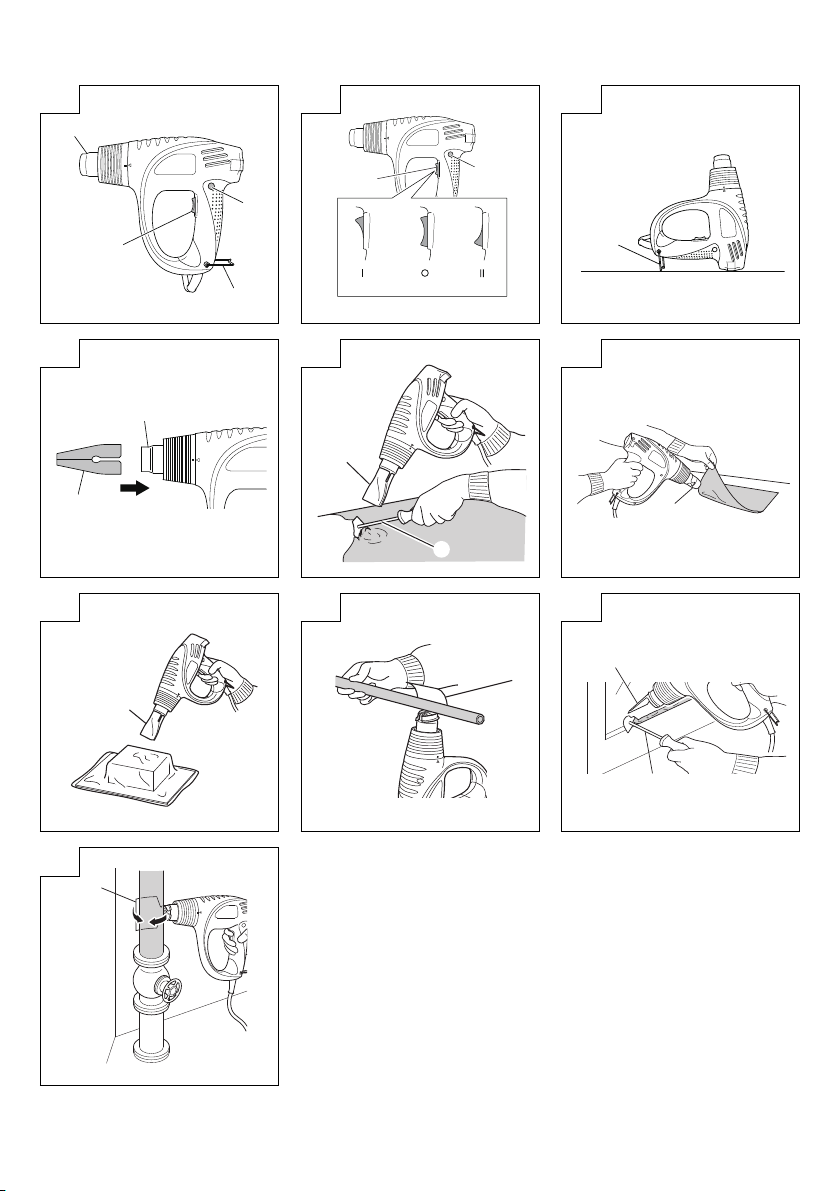 I
O
II