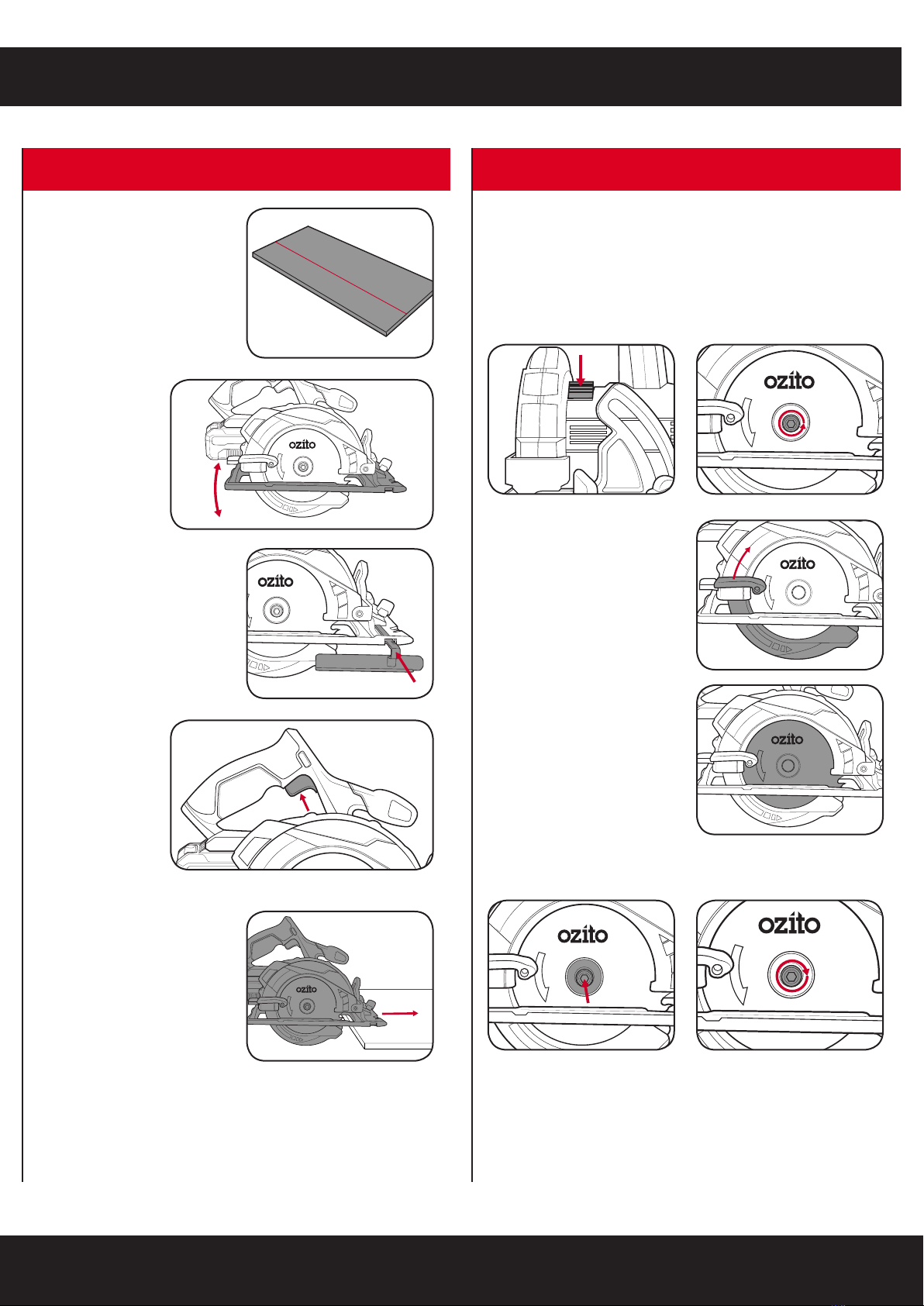 ozito

ozito

ozito

ozito

ozito

ozito

ozito

ozito