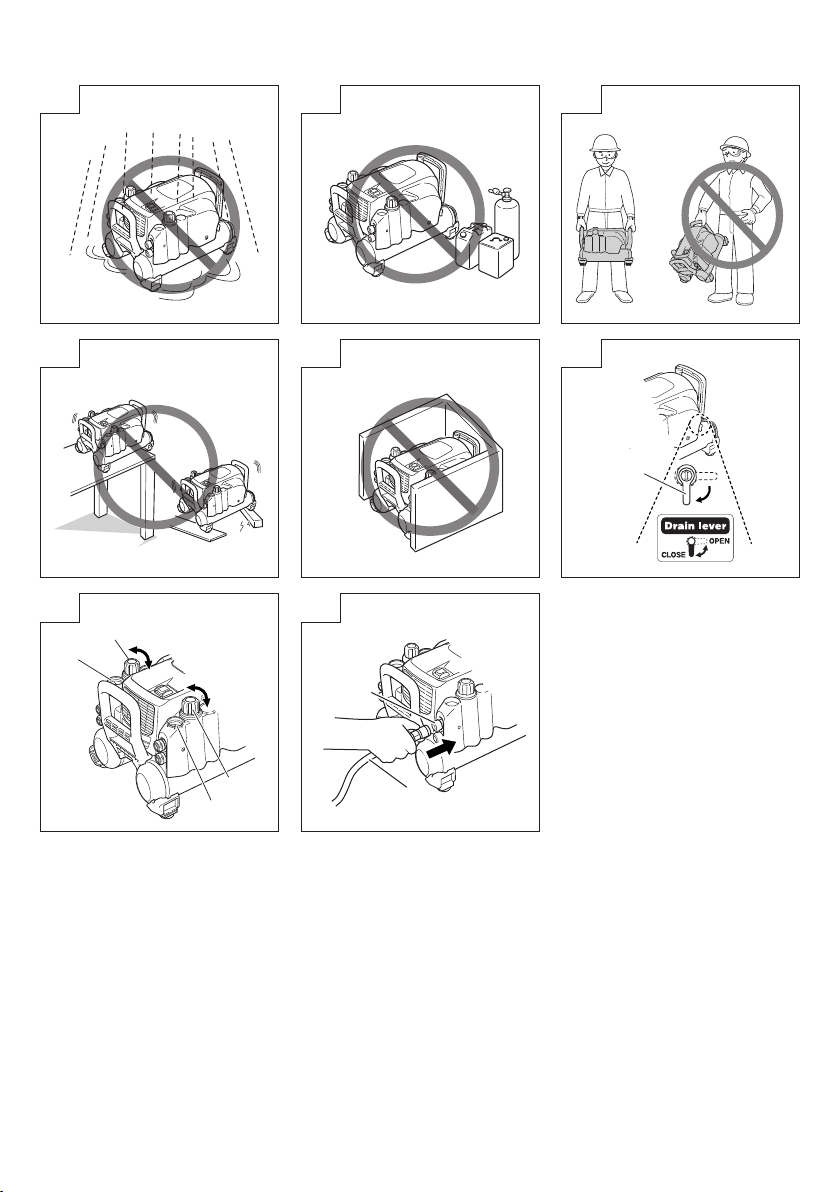 Drain lever
CLOSE OPEN